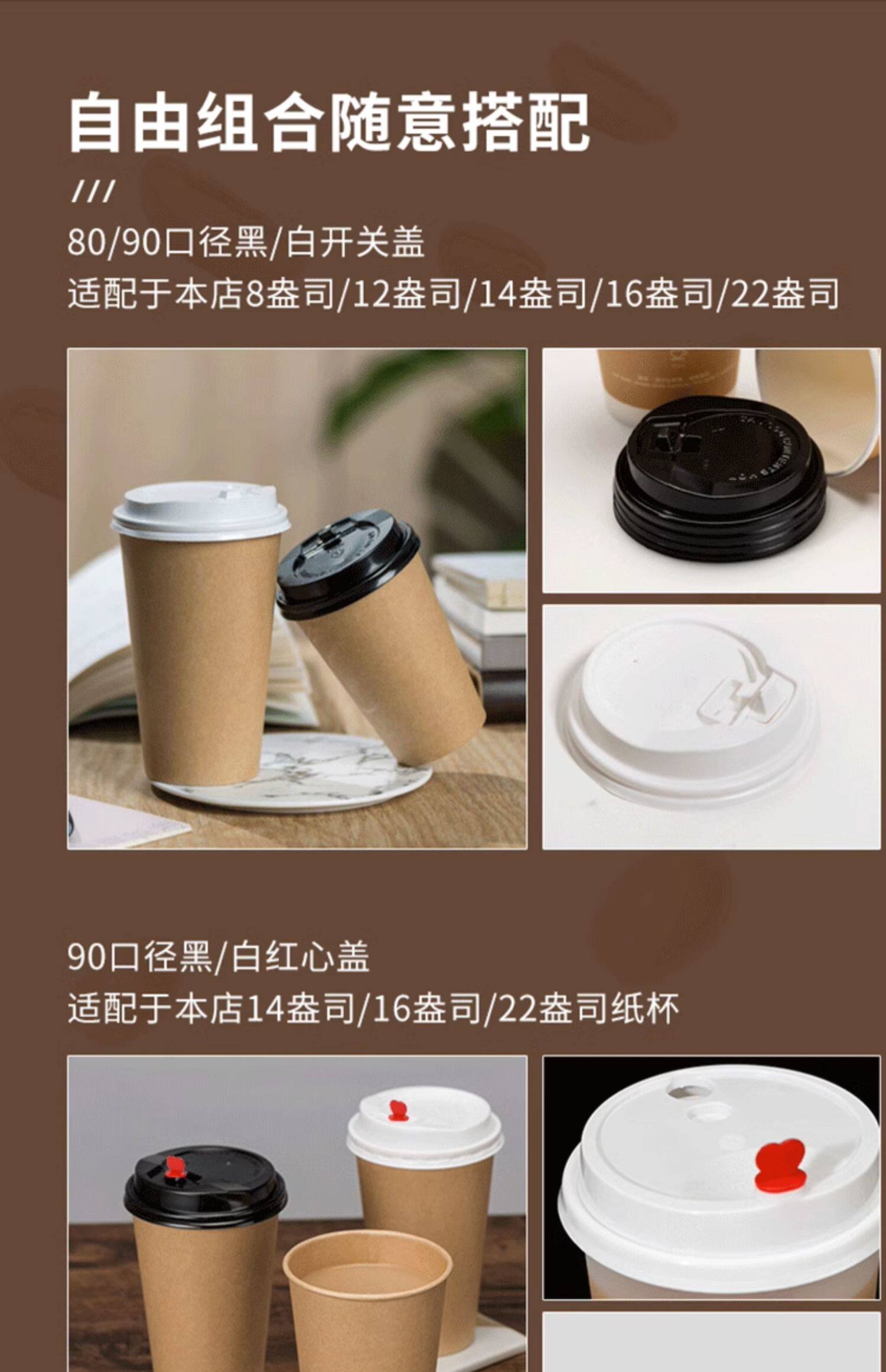 自由组合随意搭配

///

80/90口径黑/白开关盖

适配于本店8盎司/12盎司/14盎司/16盎司/22盎司

90口径黑/白红心盖

适配于本店14盎司/16盎司/22盎司纸杯