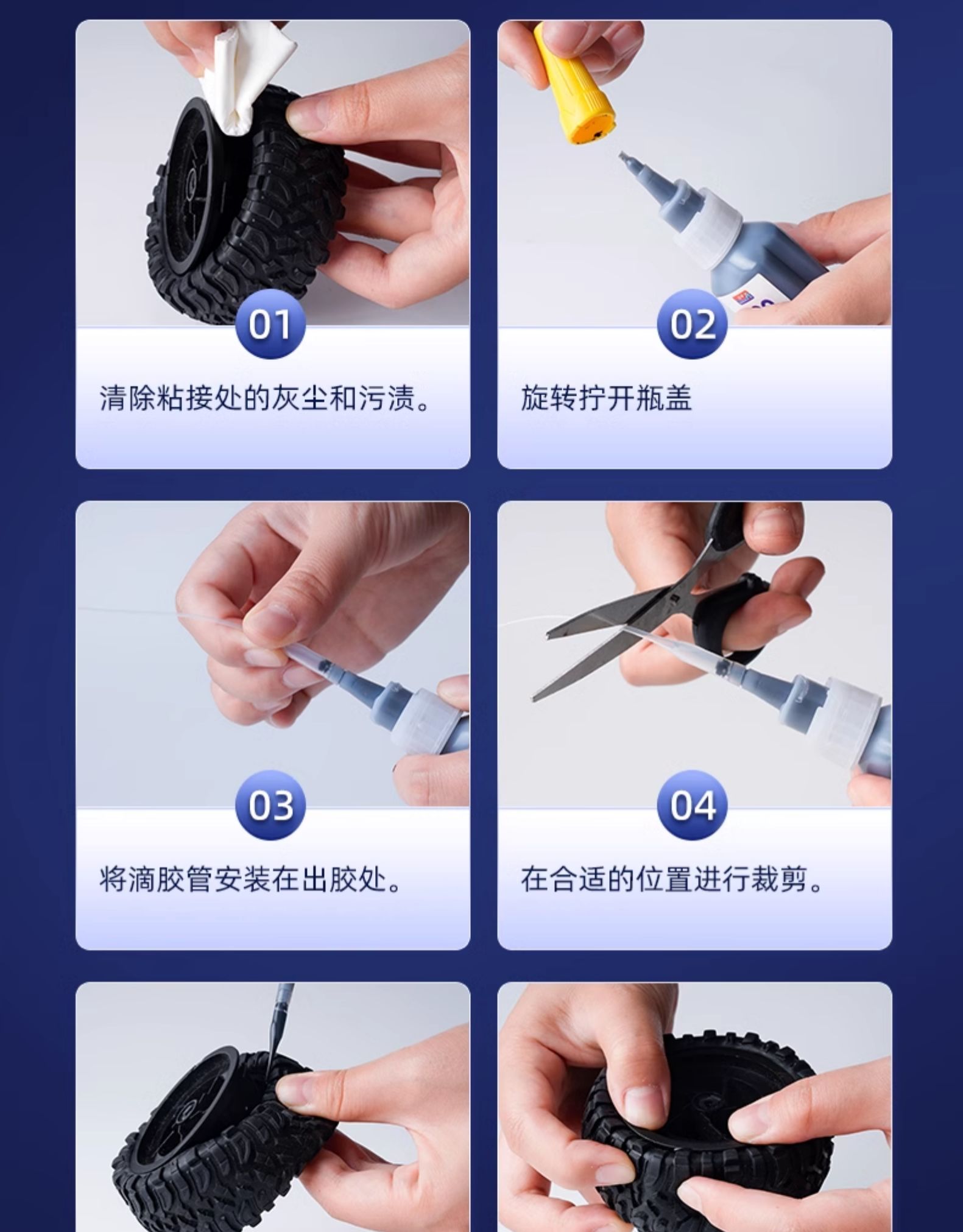 01

清除粘接处的灰尘和污渍。

02

旋转拧开瓶盖

03

将滴胶管安装在出胶处。

04

在合适的位置进行裁剪。