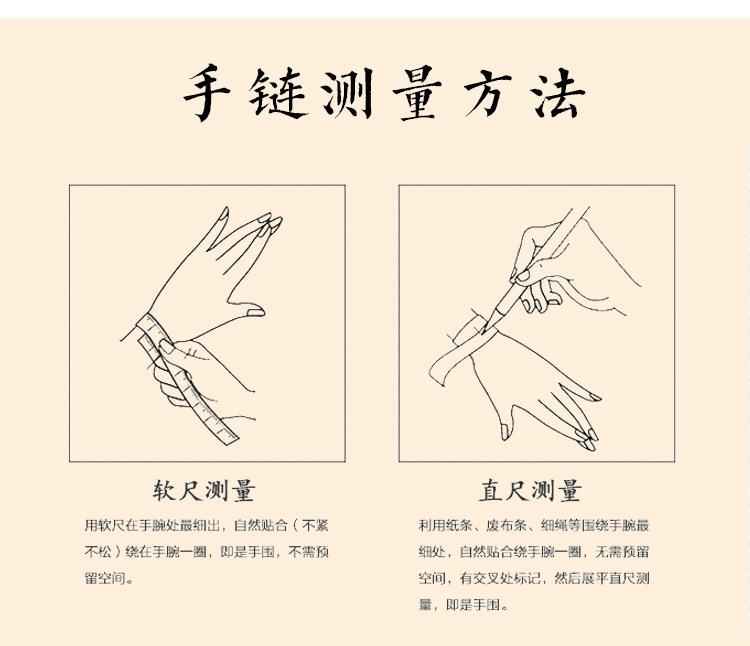 手链测量方法

软尺测量

用软尺在手腕处最细出，自然贴合（不紧不松）绕在手腕一圈，即是手围，不需预留空间。

直尺测量

利用纸条、废布条、细绳等围绕手腕最细处，自然贴合绕手腕一圈，无需预留空间，有交叉处标记，然后展平直尺测量，即是手围。