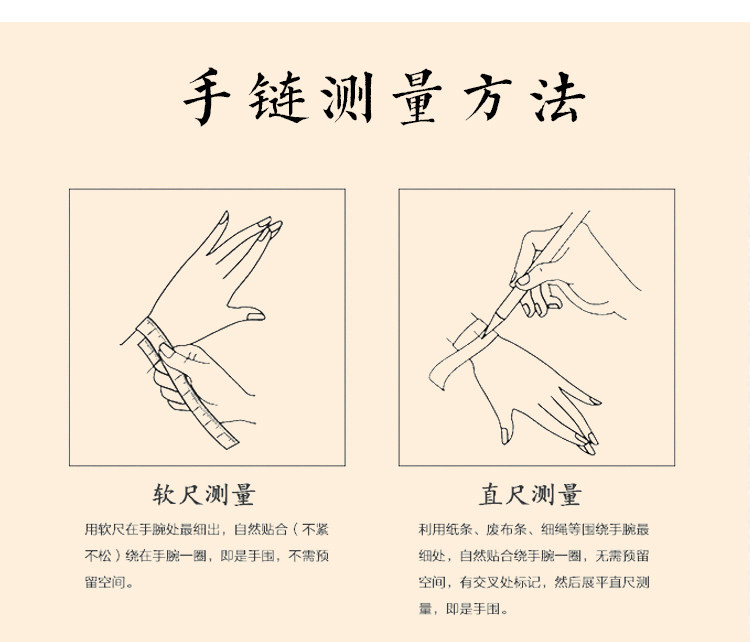 手链测量方法

软尺测量

用软尺在手腕处最细出，自然贴合（不紧不松）绕在手腕一圈，即是手围，不需预留空间。

直尺测量

利用纸条、废布条、细绳等围绕手腕最细处，自然贴合绕手腕一圈，无需预留空间，有交叉处标记，然后展平直尺测量，即是手围。