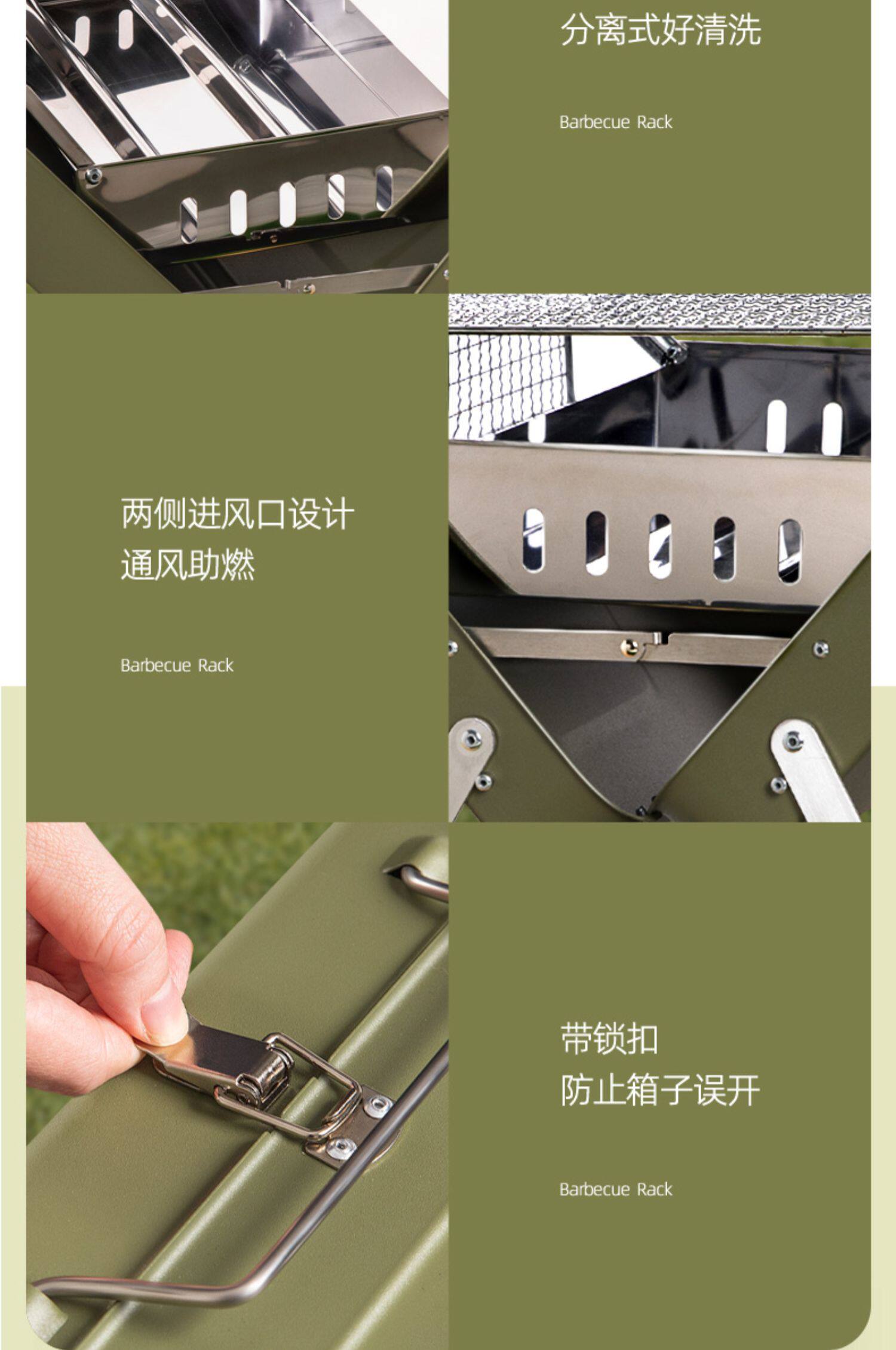 分离式好清洗

Barbecue Rack

两侧进风口设计
通风助燃

Barbecue Rack

带锁扣
防止箱子误开

Barbecue Rack