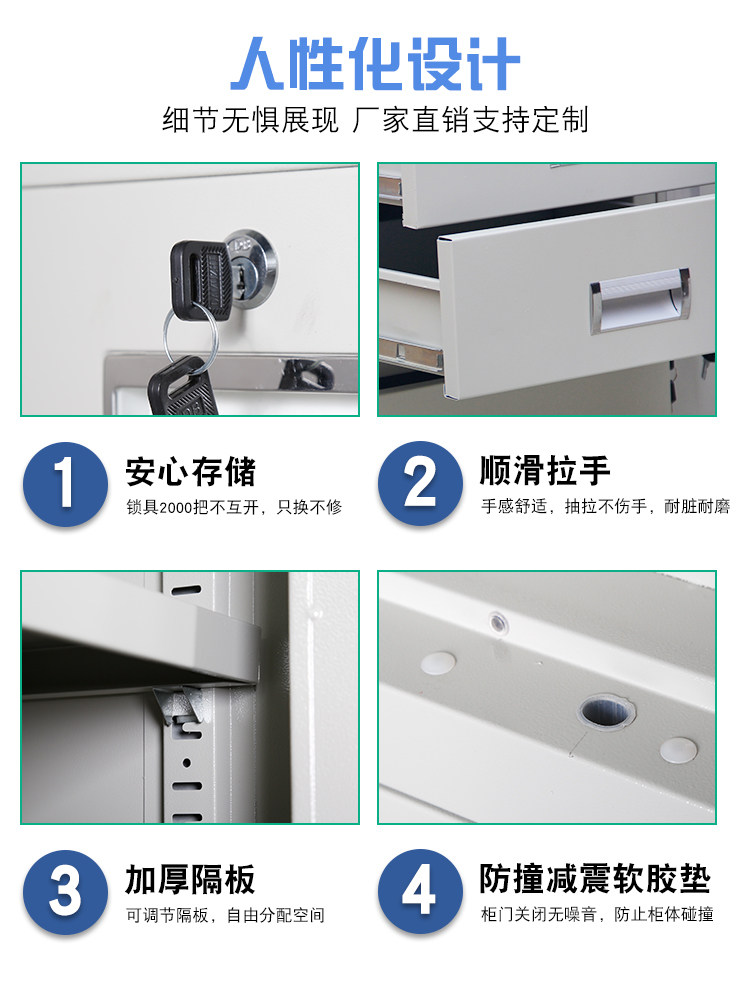 人性化设计

细节无惧展现 厂家直销支持定制

1
安心存储
锁具2000把不互开，只换不修

2
顺滑拉手
手感舒适，抽拉不伤手，耐脏耐磨

3
加厚隔板
可调节隔板，自由分配空间

4
防撞减震软胶垫
柜门关闭无噪音，防止柜体碰撞