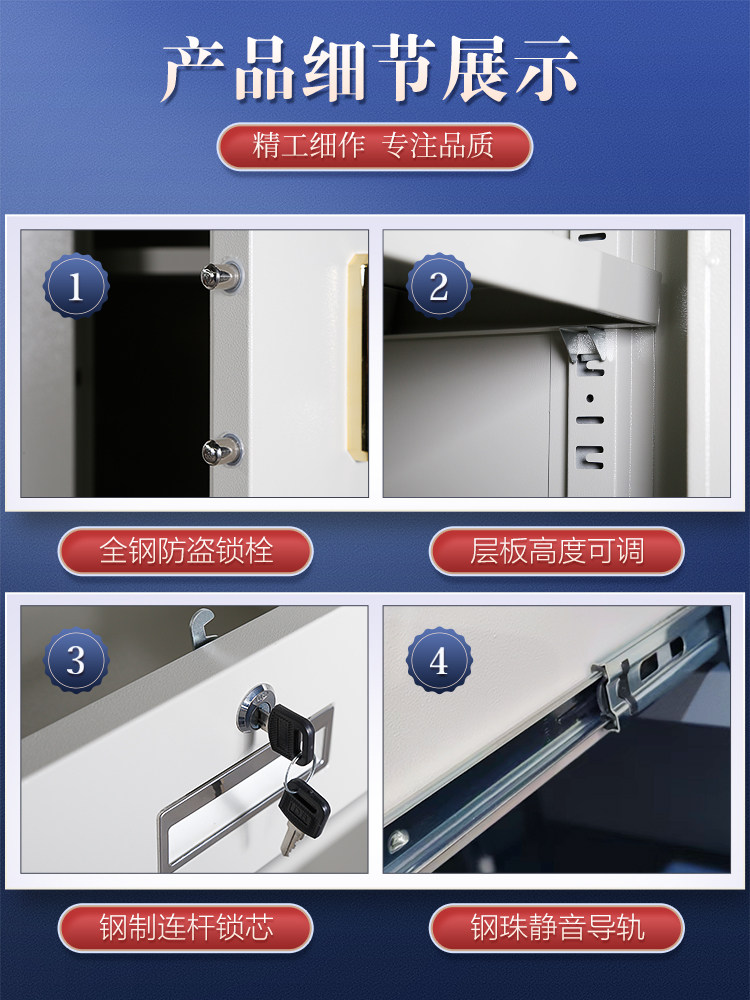 产品细节展示

精工细作 专注品质

1

2

全钢防盗锁栓

层板高度可调

3

4

钢制连杆锁芯

钢珠静音导轨