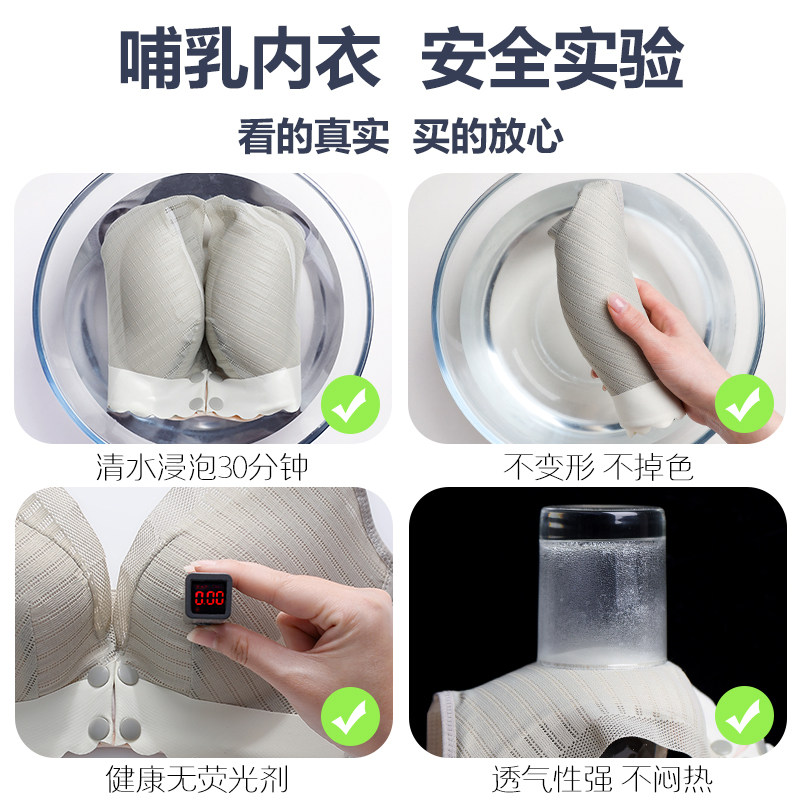 哺乳内衣 安全实验

看的真实 买的放心

清水浸泡30分钟

不变形 不掉色

0.00

健康无荧光剂

透气性强 不闷热