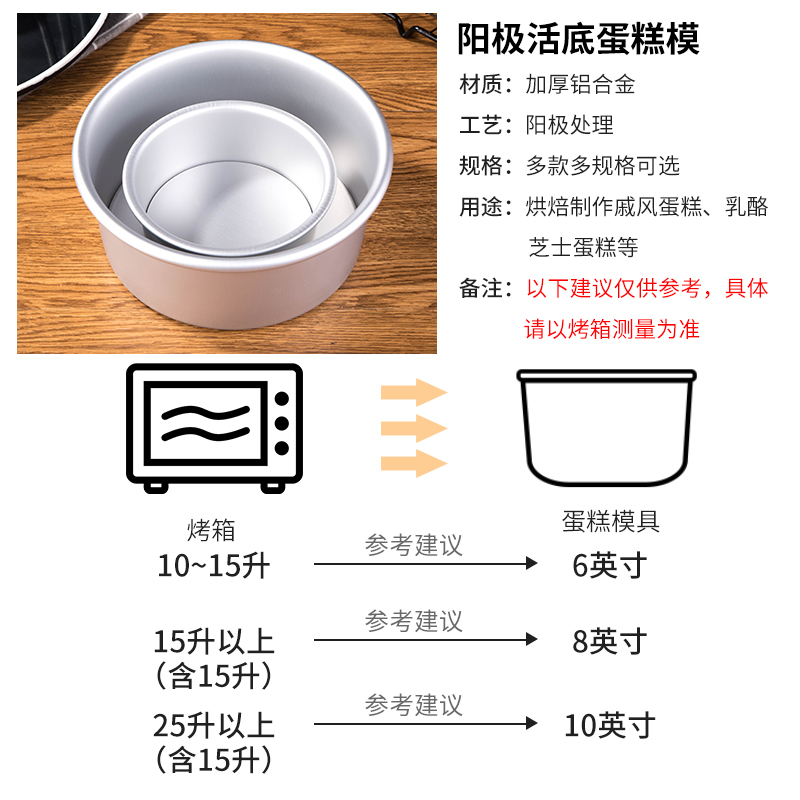 阳极活底蛋糕模

材质：加厚铝合金

工艺：阳极处理

规格：多款多规格可选

用途：烘焙制作戚风蛋糕、乳酪芝士蛋糕等

备注：以下建议仅供参考，具体请以烤箱测量为准

烤箱

蛋糕模具

10~15升

参考建议

6英寸

15升以上（含15升）

参考建议

8英寸

25升以上（含15升）

参考建议

10英寸