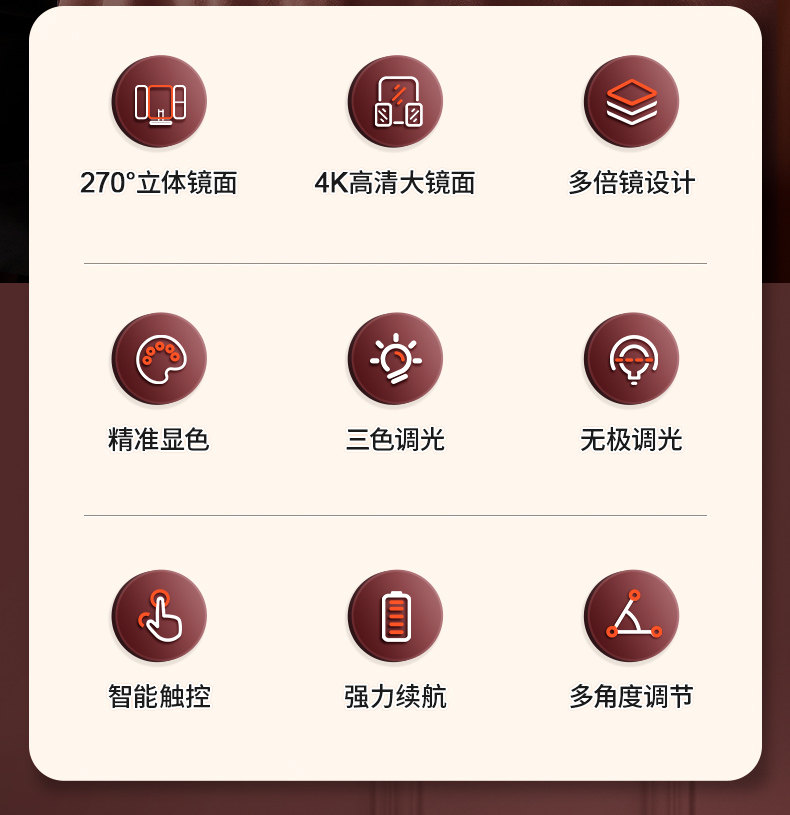 270°立体镜面

4K高清大镜面

多倍镜设计

精准显色

三色调光

无极调光

智能触控

强力续航

多角度调节