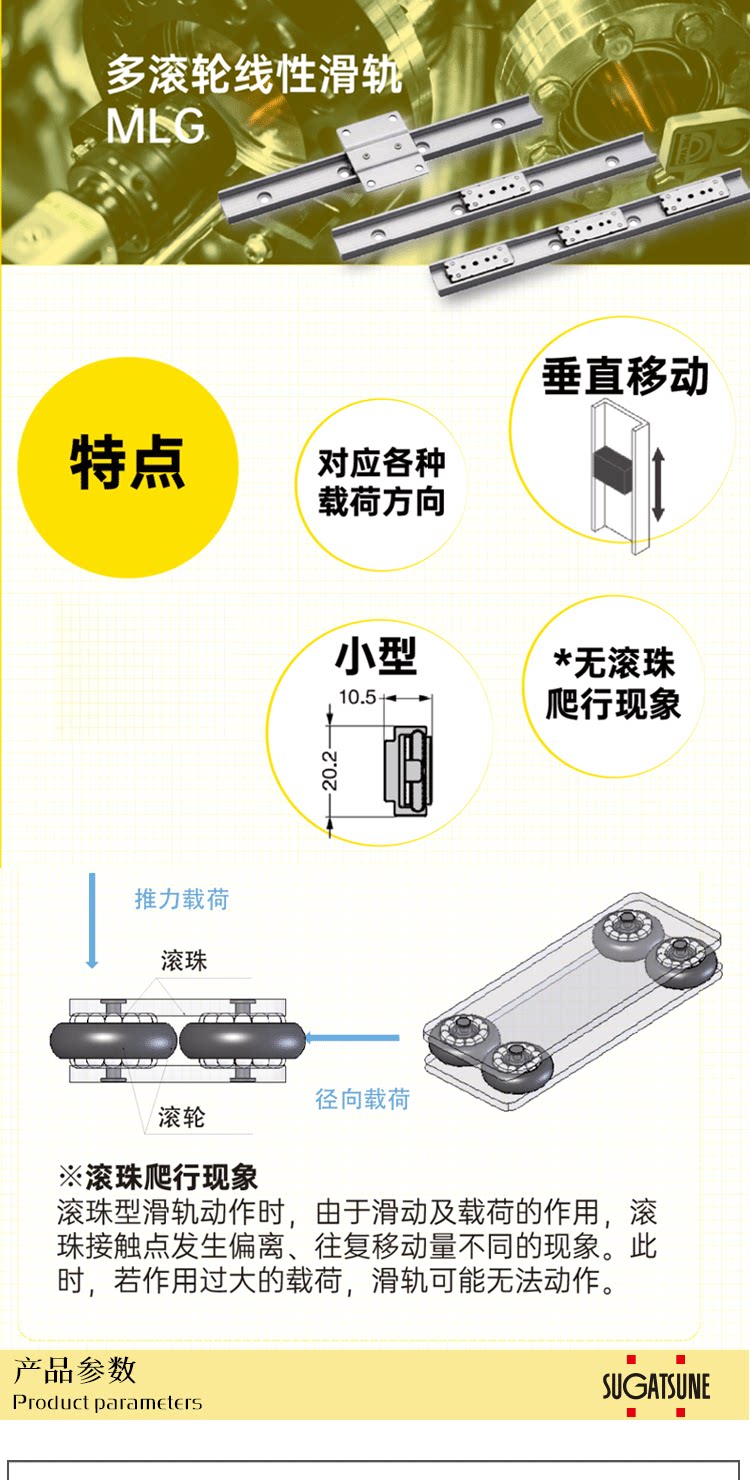 多滚轮线性滑轨
MLG

特点

对应各种载荷方向

垂直移动

小型

10.5

20.2

*无滚珠爬行现象

推力载荷

滚珠

滚轮

径向载荷

※滚珠爬行现象
滚珠型滑轨动作时，由于滑动及载荷的作用，滚珠接触点发生偏离、往复移动量不同的现象。此时，若作用过大的载荷，滑轨可能无法动作。

产品参数
Product parameters

SUGATSUNE