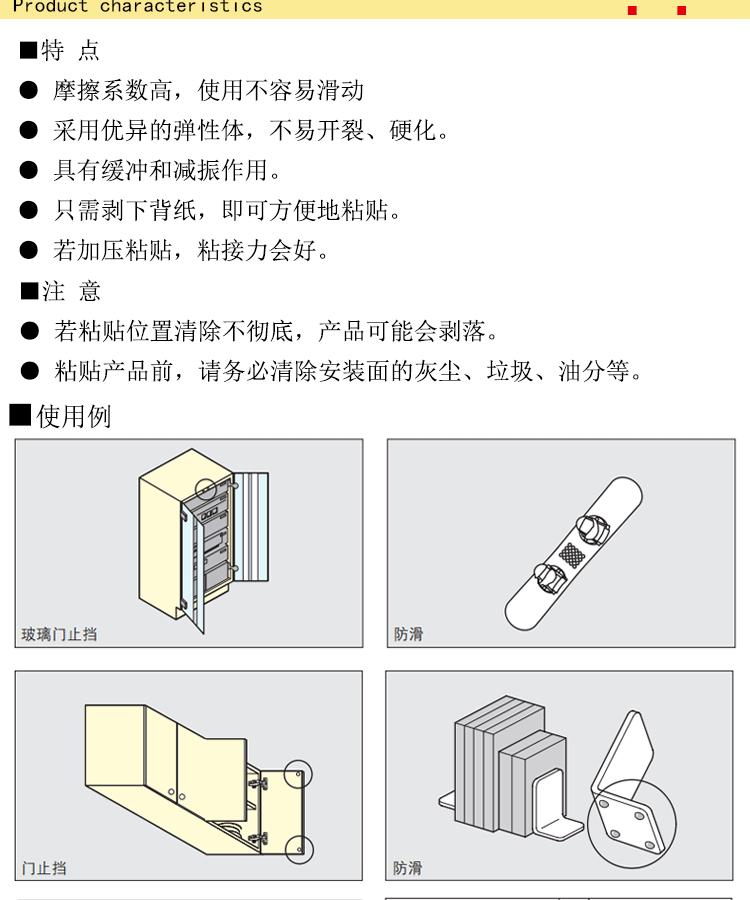 Product characteristics

■特 点

● 摩擦系数高，使用不容易滑动

● 采用优异的弹性体，不易开裂、硬化。

● 具有缓冲和减振作用。

● 只需剥下背纸，即可方便地粘贴。

● 若加压粘贴，粘接力会好。

■注 意

● 若粘贴位置清除不彻底，产品可能会剥落。

● 粘贴产品前，请务必清除安装面的灰尘、垃圾、油分等。

■使用例

玻璃门止挡

防滑

门止挡

防滑