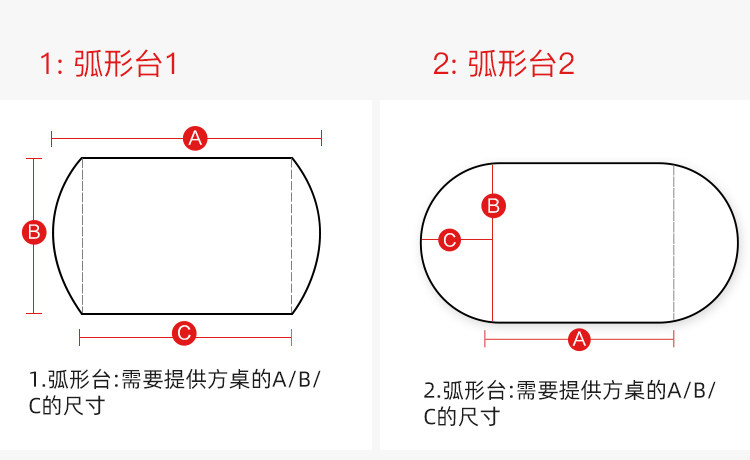 1: 弧形台1

A

B

C

1.弧形台:需要提供方桌的A/B/C的尺寸

2: 弧形台2

B

C

A

2.弧形台:需要提供方桌的A/B/C的尺寸