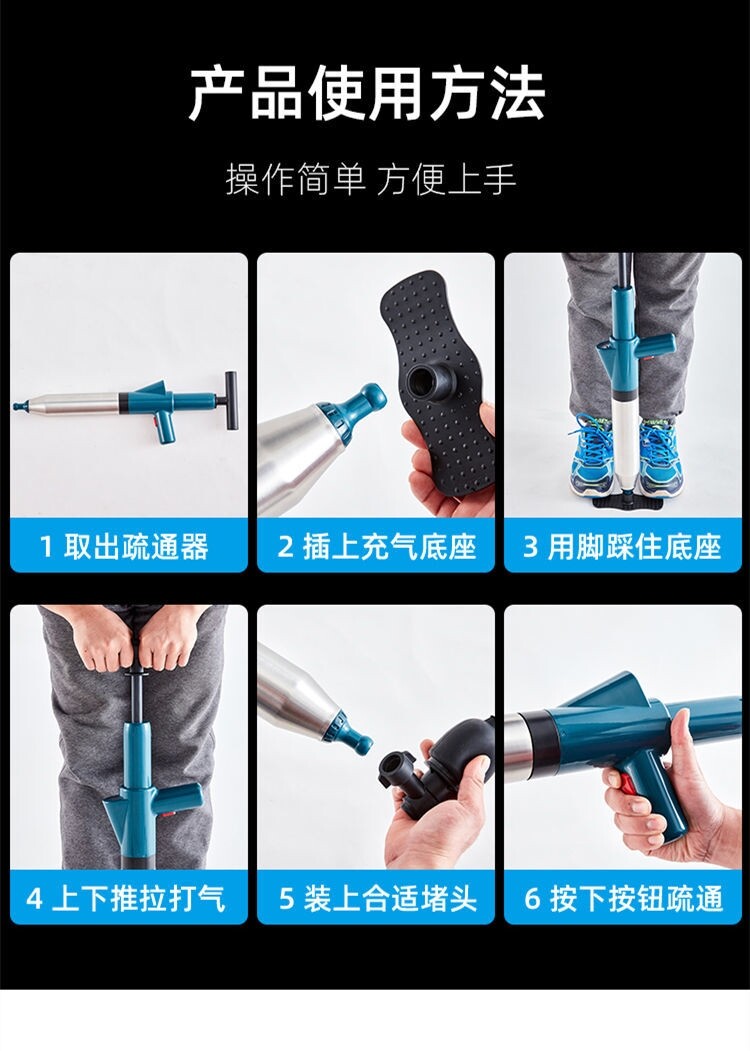 产品使用方法

操作简单 方便上手

1 取出疏通器

2 插上充气底座

3 用脚踩住底座

4 上下推拉打气

5 装上合适堵头

6 按下按钮疏通