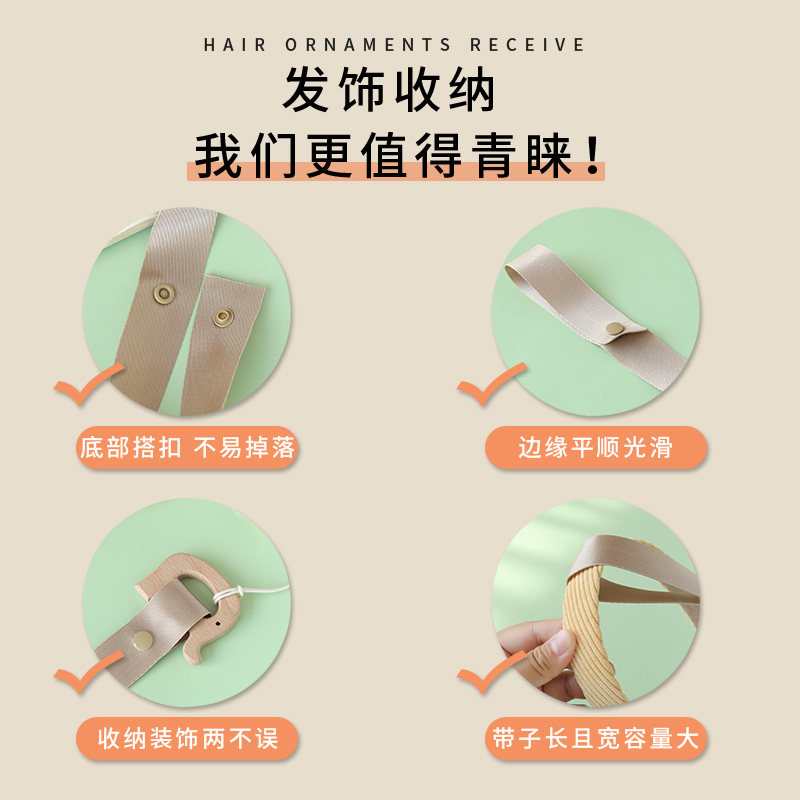 HAIR ORNAMENTS RECEIVE

发饰收纳

我们更值得青睐！

底部搭扣 不易掉落

边缘平顺光滑

收纳装饰两不误

带子长且宽容量大