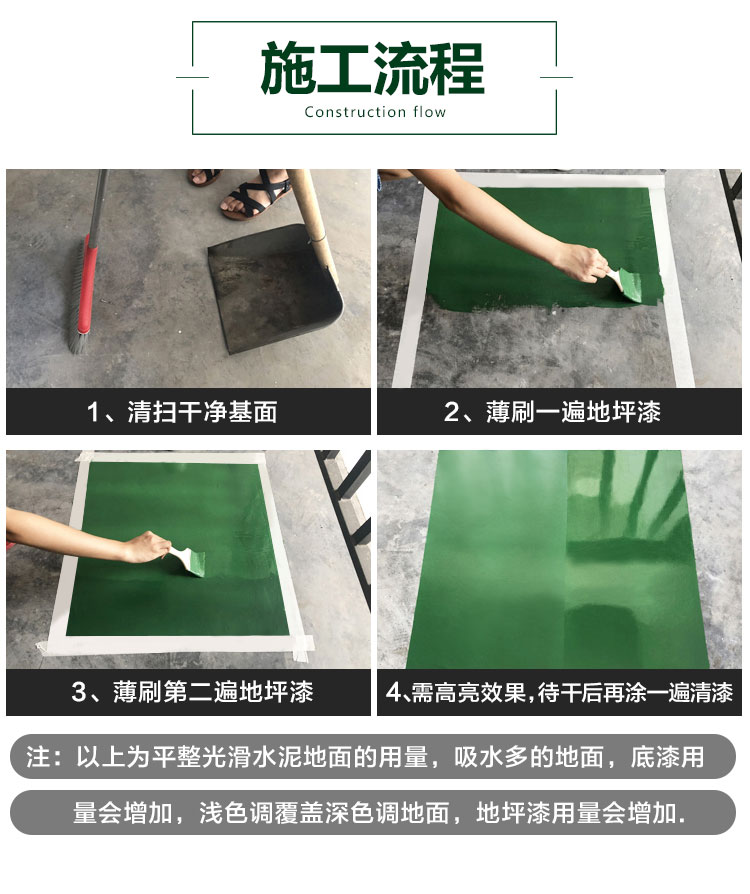 施工流程
Construction flow

1、清扫干净基面

2、薄刷一遍地坪漆

3、薄刷第二遍地坪漆

4、需高亮效果，待干后再涂一遍清漆

注：以上为平整光滑水泥地面的用量，吸水多的地面，底漆用量会增加，浅色调覆盖深色调地面，地坪漆用量会增加.