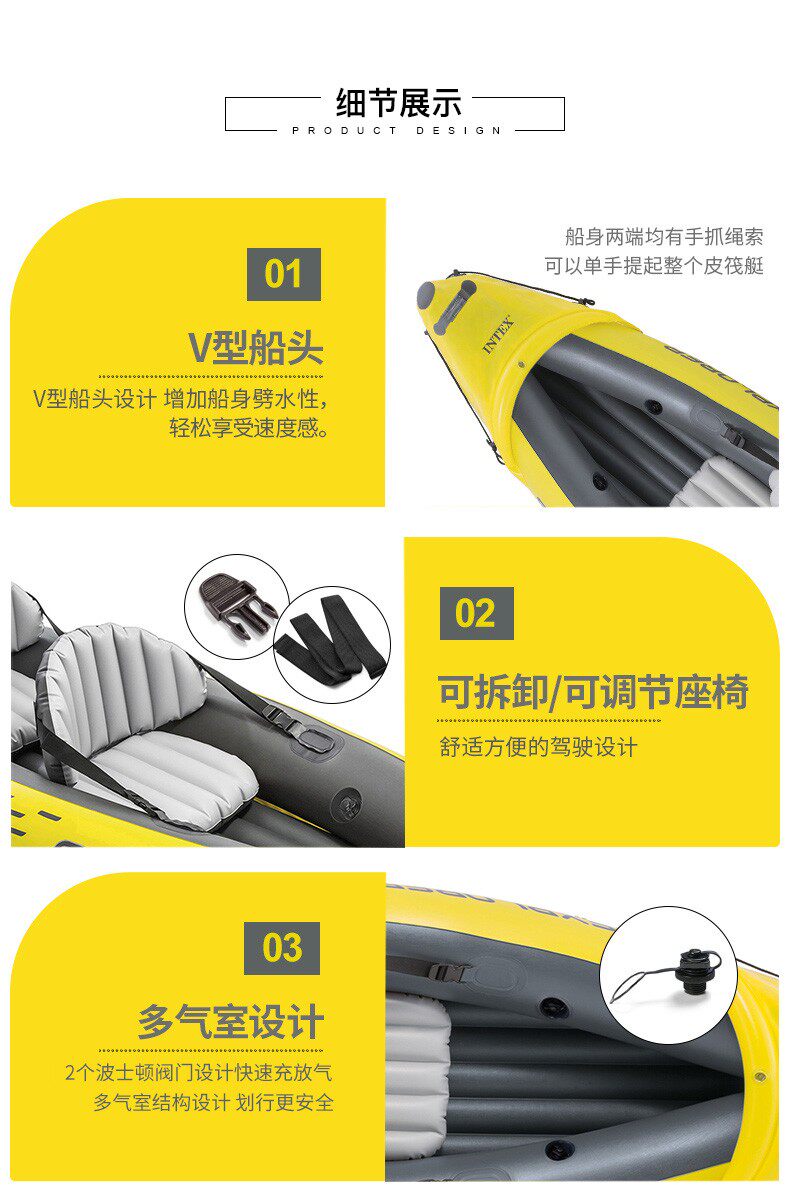 细节展示
PRODUCT DESIGN

01
V型船头
V型船头设计 增加船身劈水性，轻松享受速度感。

船身两端均有手抓绳索
可以单手提起整个皮筏艇

INTEX

02
可拆卸/可调节座椅
舒适方便的驾驶设计

03
多气室设计
2个波士顿阀门设计快速充放气
多气室结构设计 划行更安全