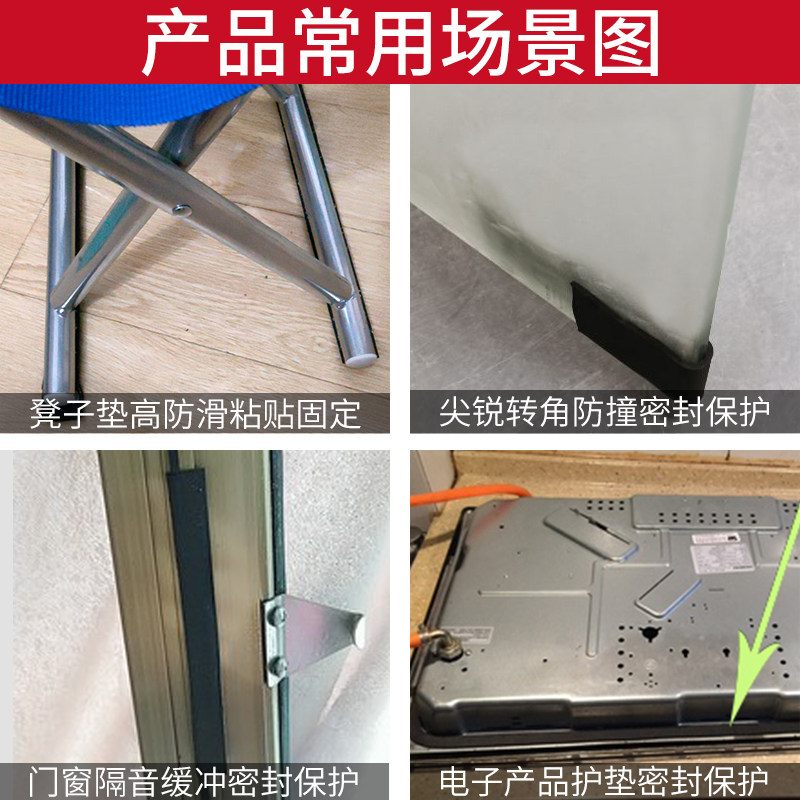 产品常用场景图

凳子垫高防滑粘贴固定

尖锐转角防撞密封保护

门窗隔音缓冲密封保护

电子产品护垫密封保护