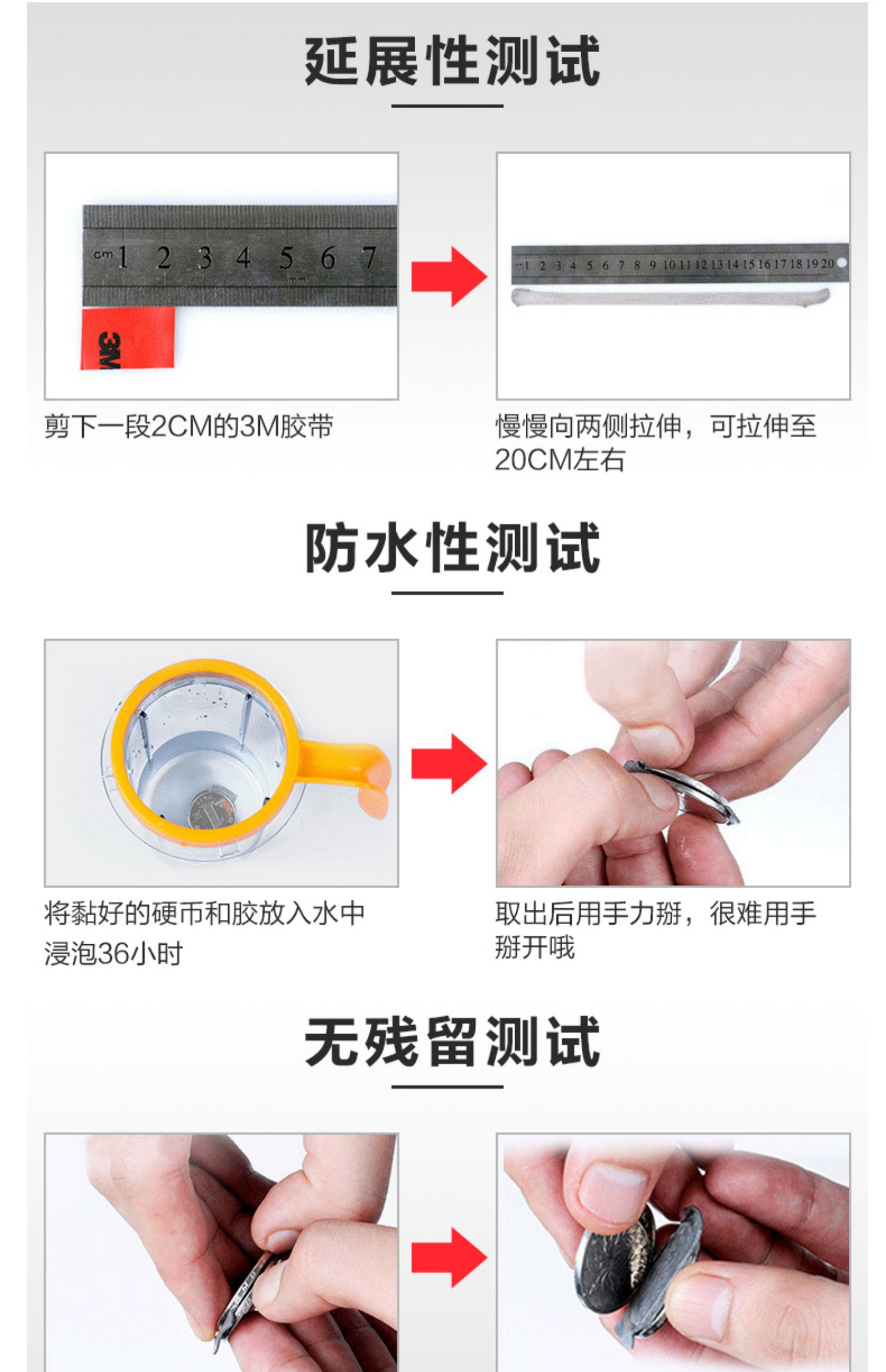 延展性测试

cm 1 2 3 4 5 6 7

3M

1 2 3 4 5 6 7 8 9 10 11 12 13 14 15 16 17 18 19 20

剪下一段2CM的3M胶带

慢慢向两侧拉伸，可拉伸至20CM左右

防水性测试

将黏好的硬币和胶放入水中浸泡36小时

取出后用手力掰，很难用手掰开哦

无残留测试