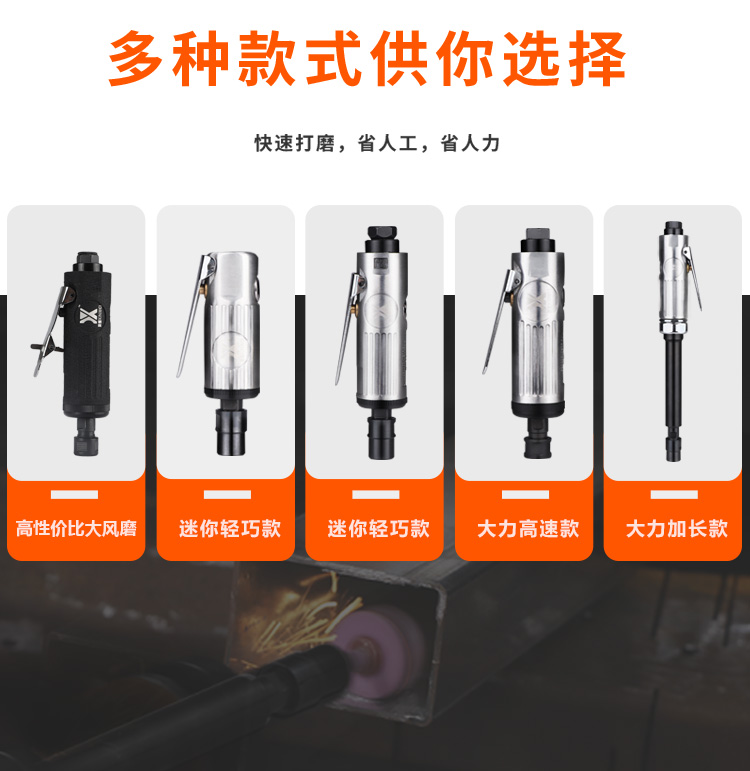 多种款式供你选择

快速打磨，省人工，省人力

高性价比大风磨

迷你轻巧款

迷你轻巧款

大力高速款

大力加长款