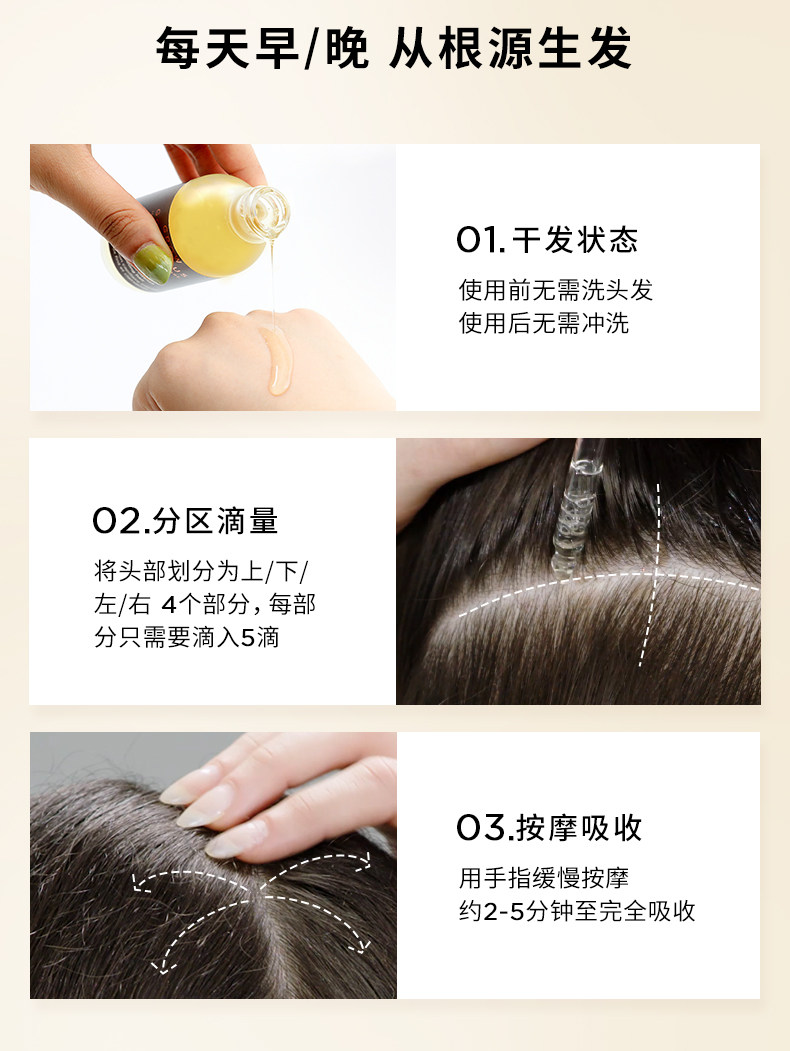 每天早/晚 从根源生发

01. 干发状态

使用前无需洗头发
使用后无需冲洗

02.分区滴量

将头部划分为上/下/左/右 4个部分，每部分只需要滴入5滴

03.按摩吸收

用手指缓慢按摩
约2-5分钟至完全吸收