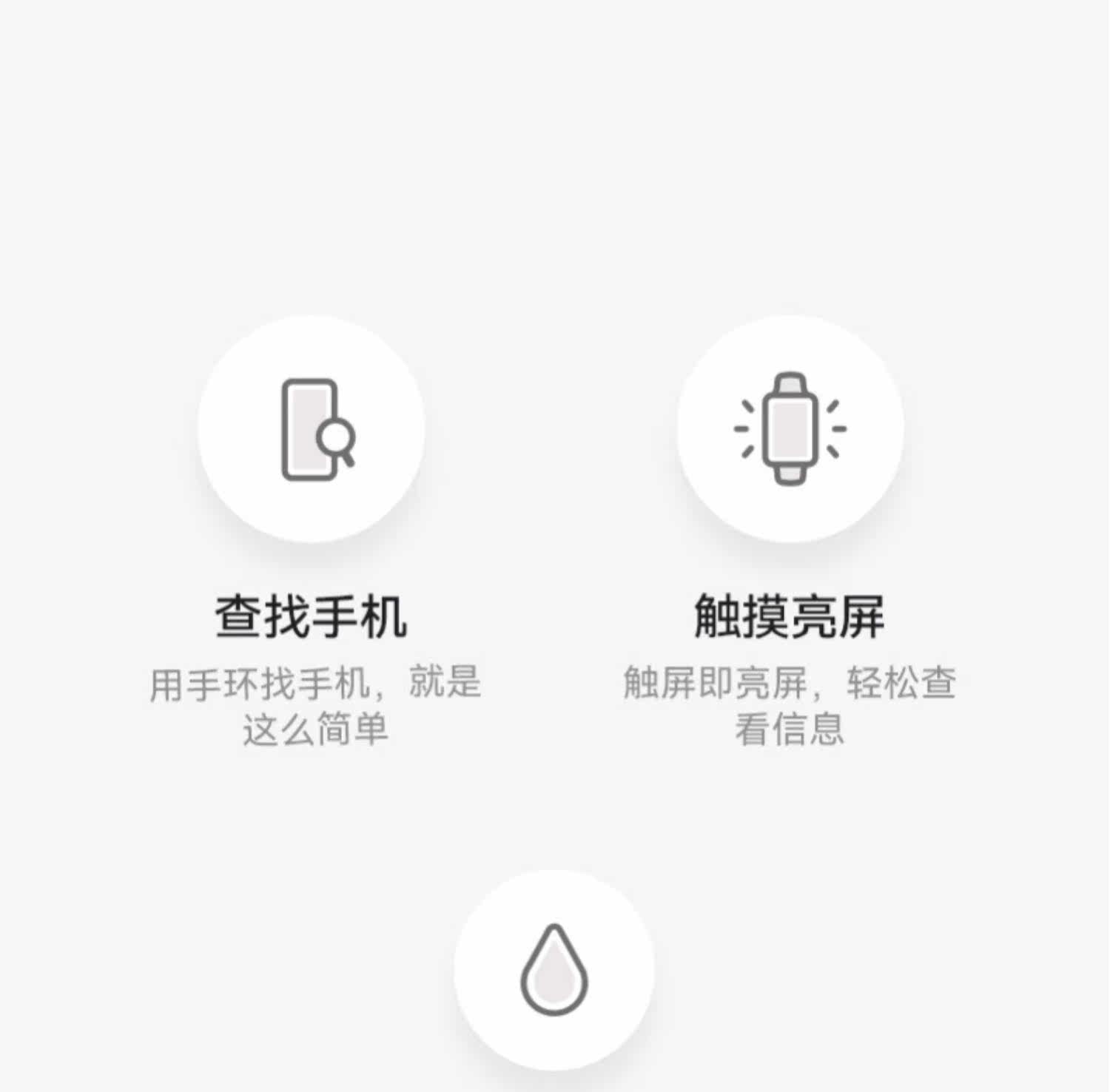 查找手机

用手环找手机，就是这么简单

触摸亮屏

触屏即亮屏，轻松查看信息