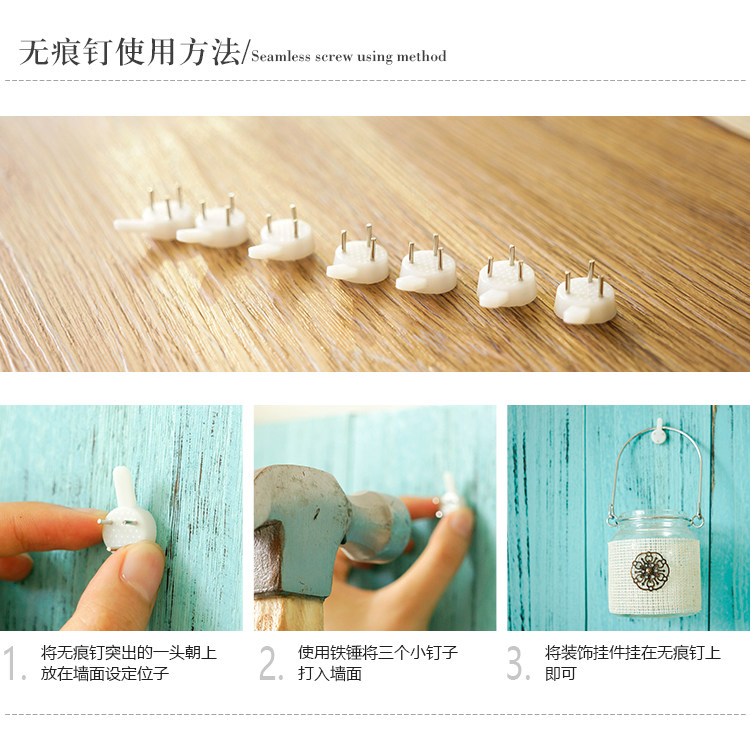 无痕钉使用方法/Seamless screw using method

1. 将无痕钉突出的一头朝上放在墙面设定位子

2. 使用铁锤将三个小钉子打入墙面

3. 将装饰挂件挂在无痕钉上即可