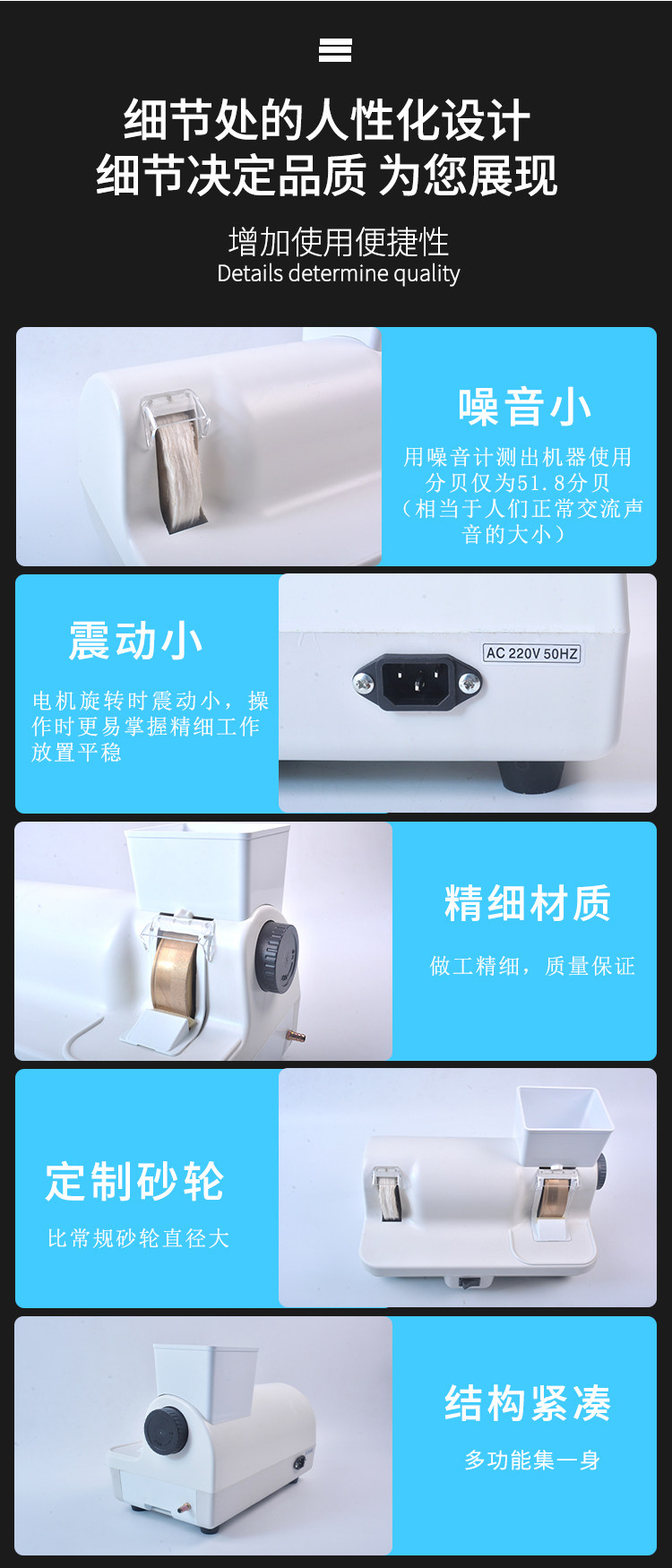 细节处的人性化设计
细节决定品质 为您展现

增加使用便捷性
Details determine quality

噪音小

用噪音计测出机器使用分贝仅为51.8分贝（相当于人们正常交流声音的大小）

震动小

电机旋转时震动小，操作时更易掌握精细工作放置平稳

AC 220V 50HZ

精细材质

做工精细，质量保证

定制砂轮

比常规砂轮直径大

结构紧凑

多功能集一身