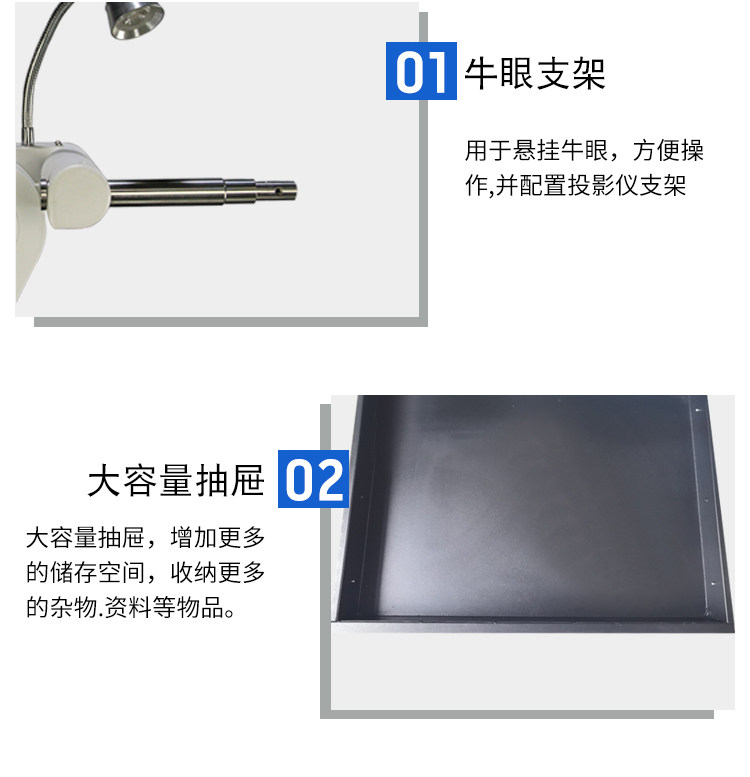 01 牛眼支架

用于悬挂牛眼，方便操作,并配置投影仪支架

大容量抽屉 02

大容量抽屉，增加更多的储存空间，收纳更多的杂物.资料等物品。