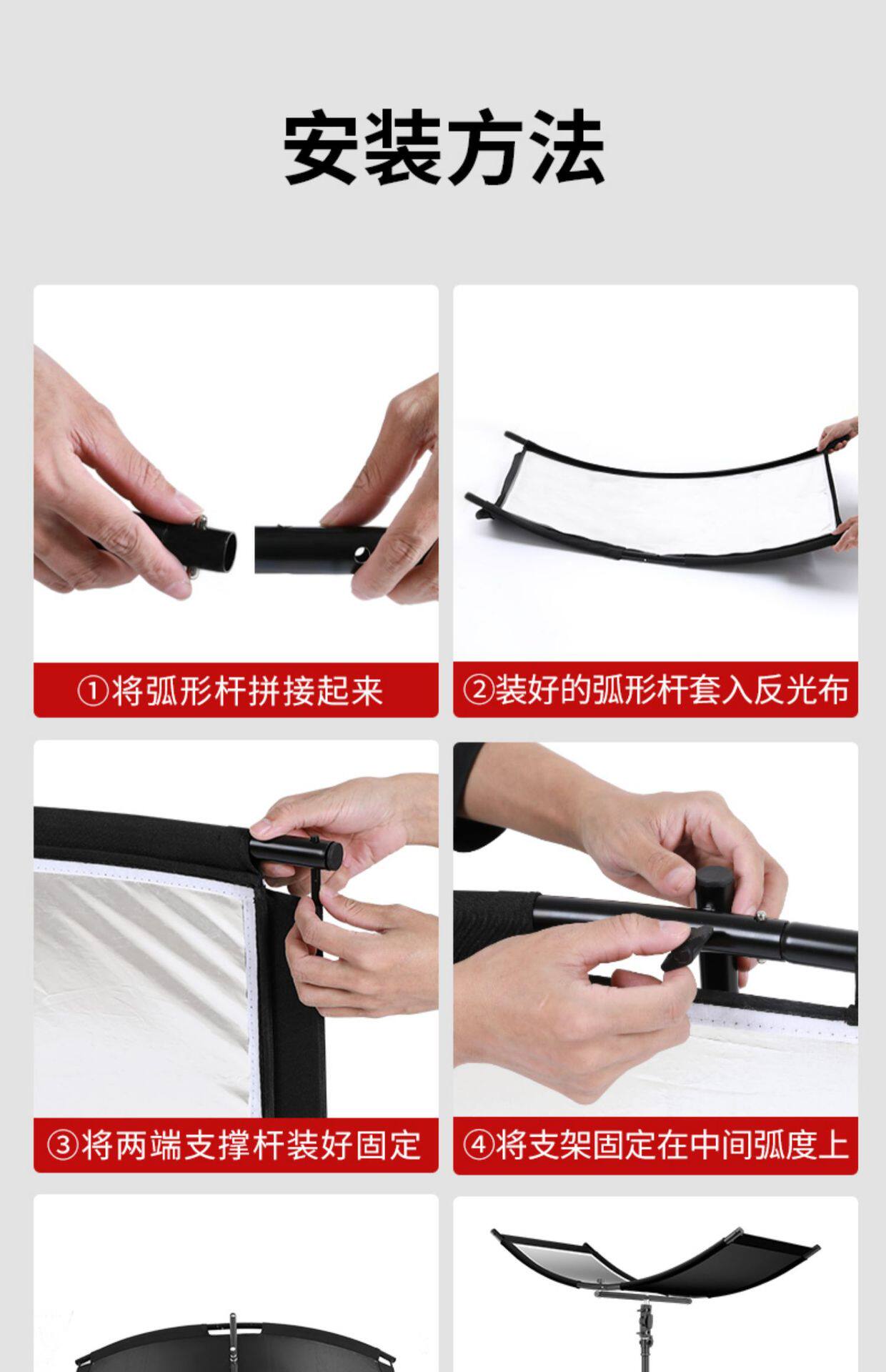 安装方法

①将弧形杆拼接起来

②装好的弧形杆套入反光布

③将两端支撑杆装好固定

④将支架固定在中间弧度上