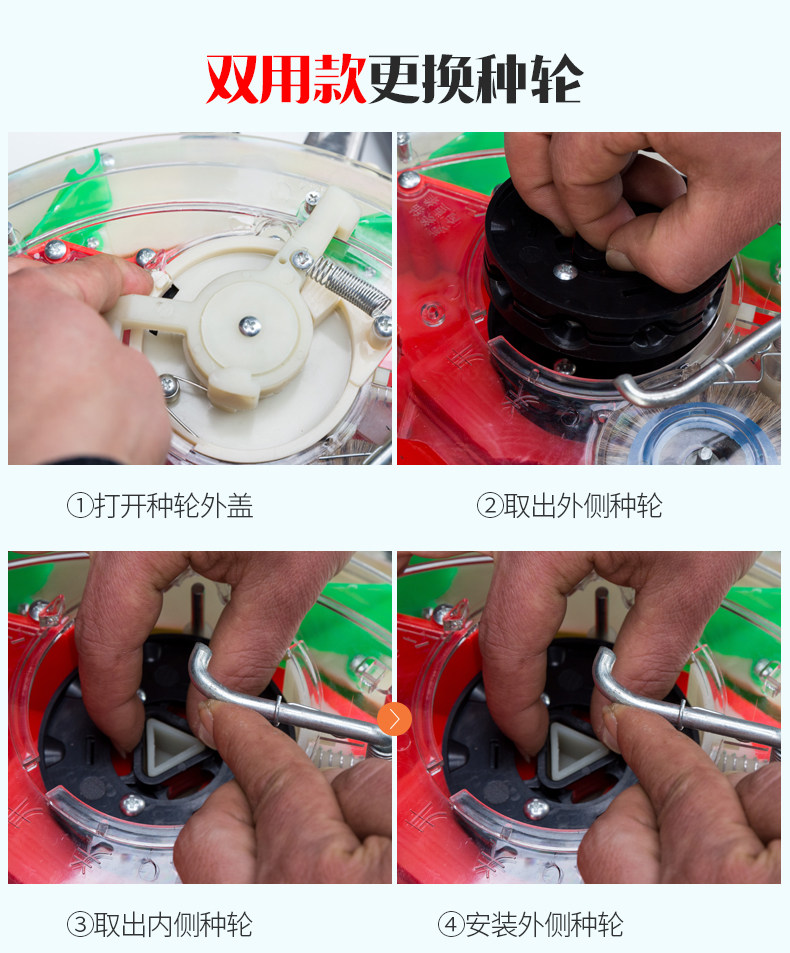 双用款更换种轮

①打开种轮外盖

②取出外侧种轮

③取出内侧种轮

④安装外侧种轮