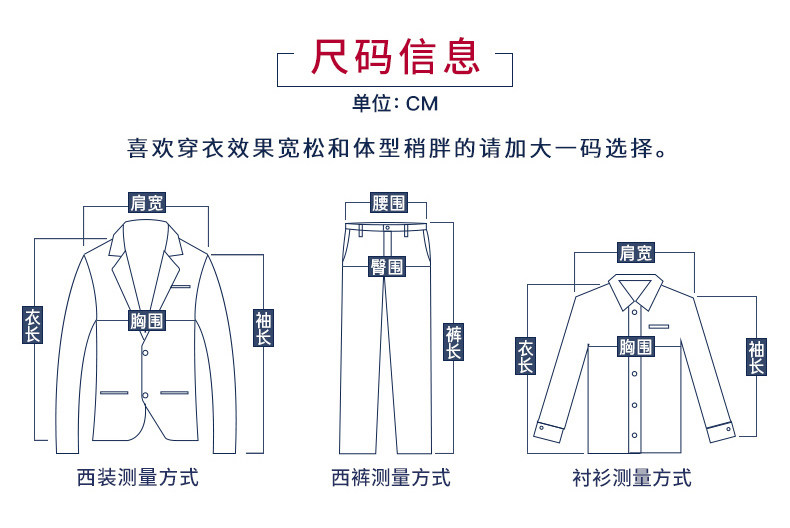 尺码信息

单位：CM

喜欢穿衣效果宽松和体型稍胖的请加大一码选择。

肩宽
衣长
胸围
袖长
西装测量方式

腰围
臀围
裤长
西裤测量方式

肩宽
衣长
胸围
袖长
衬衫测量方式