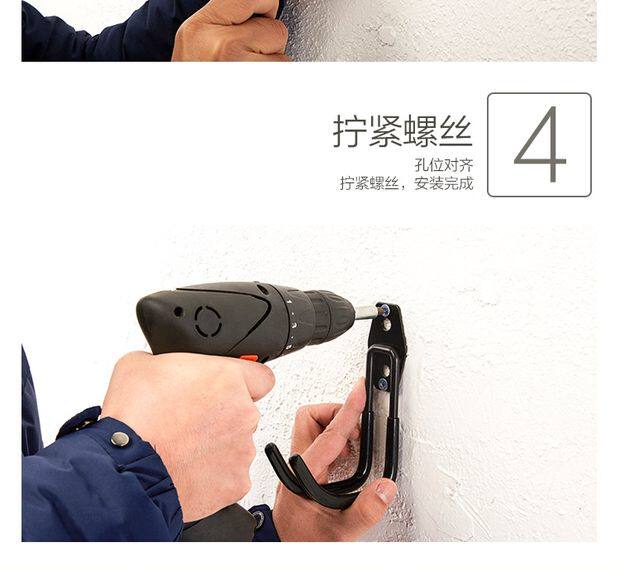 拧紧螺丝

4

孔位对齐
拧紧螺丝，安装完成