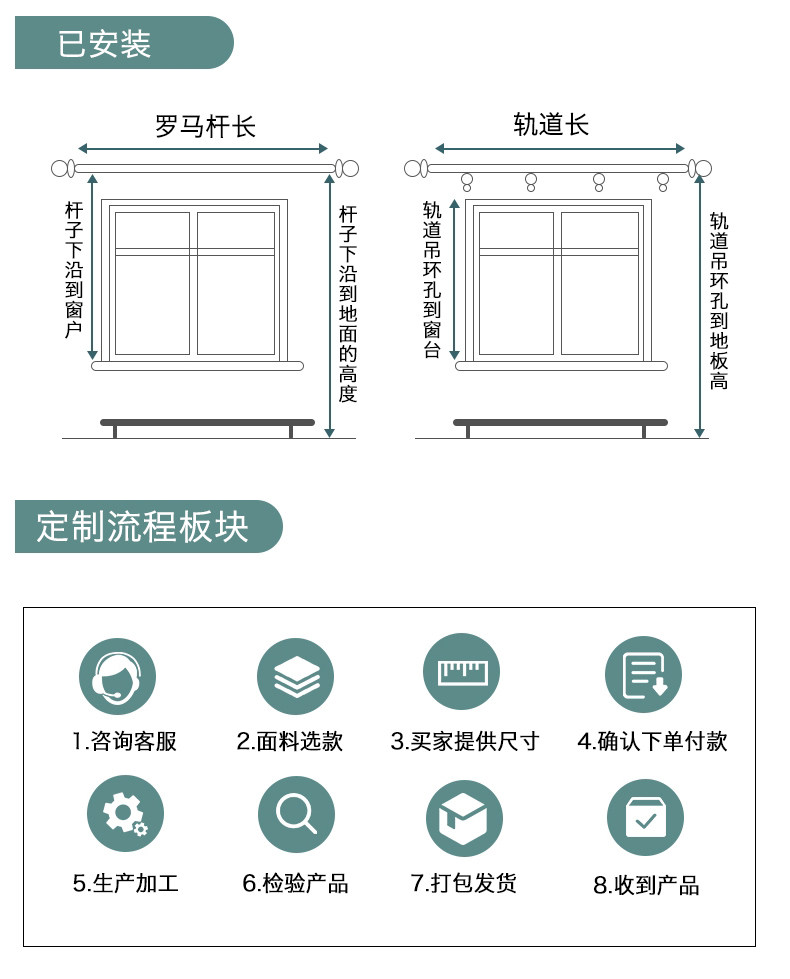 已安装

罗马杆长

杆子下沿到窗户

杆子下沿到地面的高度

轨道长

轨道吊环孔到窗台

轨道吊环孔到地板高

定制流程板块

1.咨询客服

2.面料选款

3.买家提供尺寸

4.确认下单付款

5.生产加工

6.检验产品

7.打包发货

8.收到产品