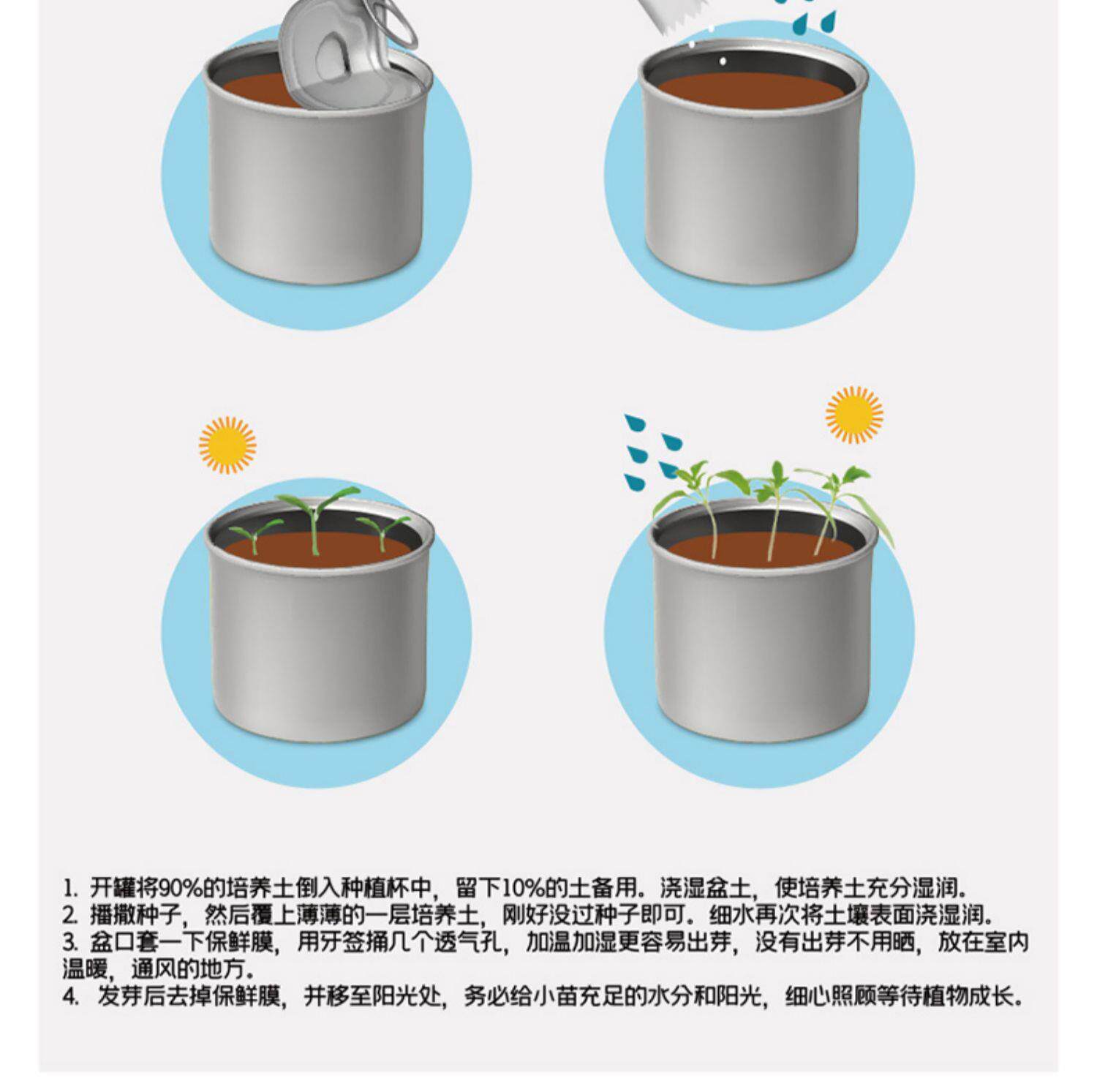 1. 开罐将90%的培养土倒入种植杯中，留下10%的土备用。浇湿盆土，使培养土充分湿润。
2. 播撒种子，然后覆上薄薄的一层培养土，刚好没过种子即可。细水再次将土壤表面浇湿润。
3. 盆口套一下保鲜膜，用牙签捅几个透气孔，加温加湿更容易出芽，没有出芽不用晒，放在室内温暖，通风的地方。
4. 发芽后去掉保鲜膜，并移至阳光处，务必给小苗充足的水分和阳光，细心照顾等待植物成长。