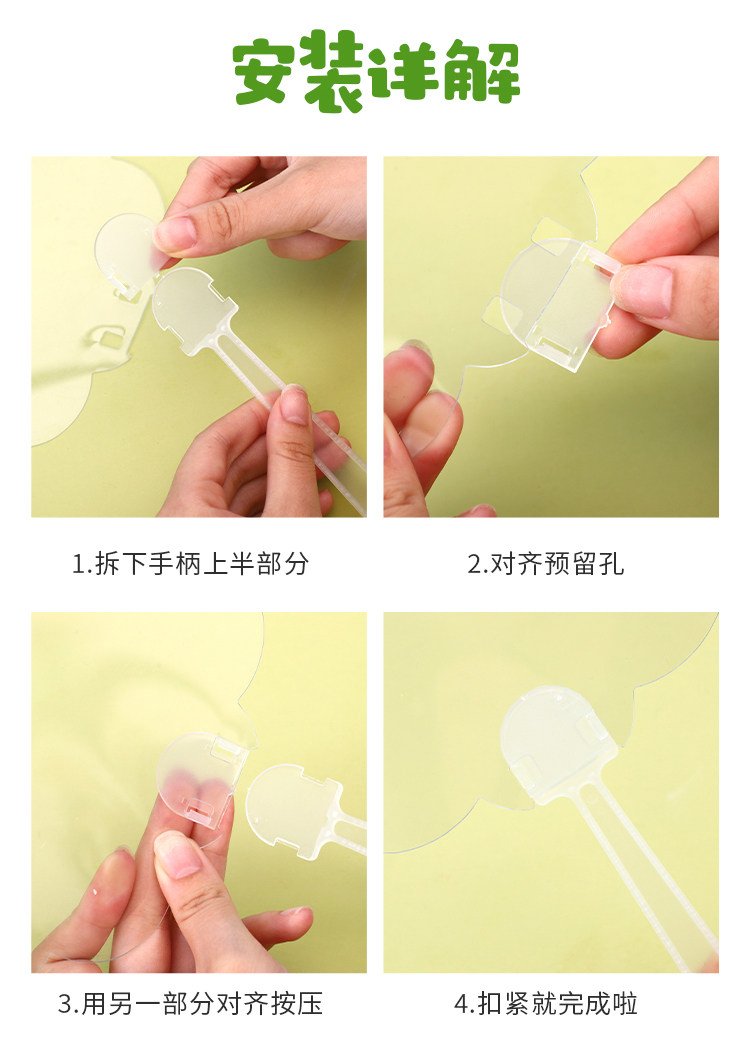 安装详解

1.拆下手柄上半部分

2.对齐预留孔

3.用另一部分对齐按压

4.扣紧就完成啦