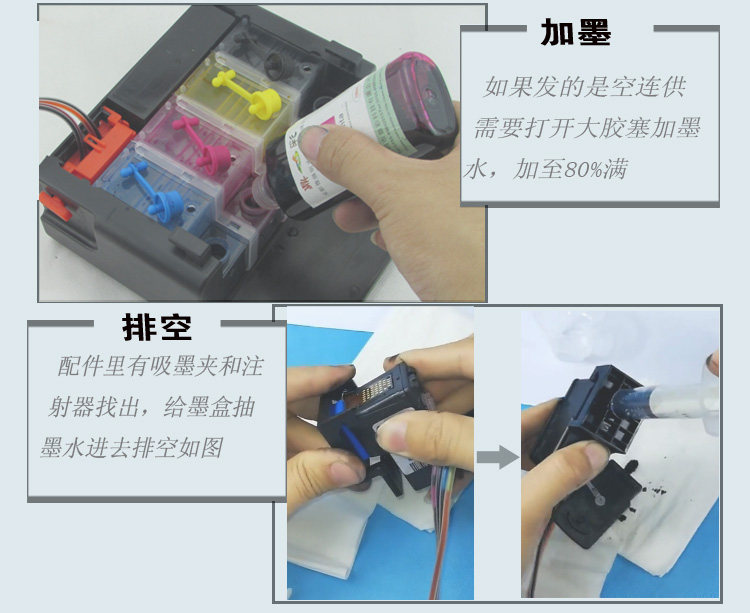 加墨

如果发的是空连供需要打开大胶塞加墨水，加至80%满

排空

配件里有吸墨夹和注射器找出，给墨盒抽墨水进去排空如图