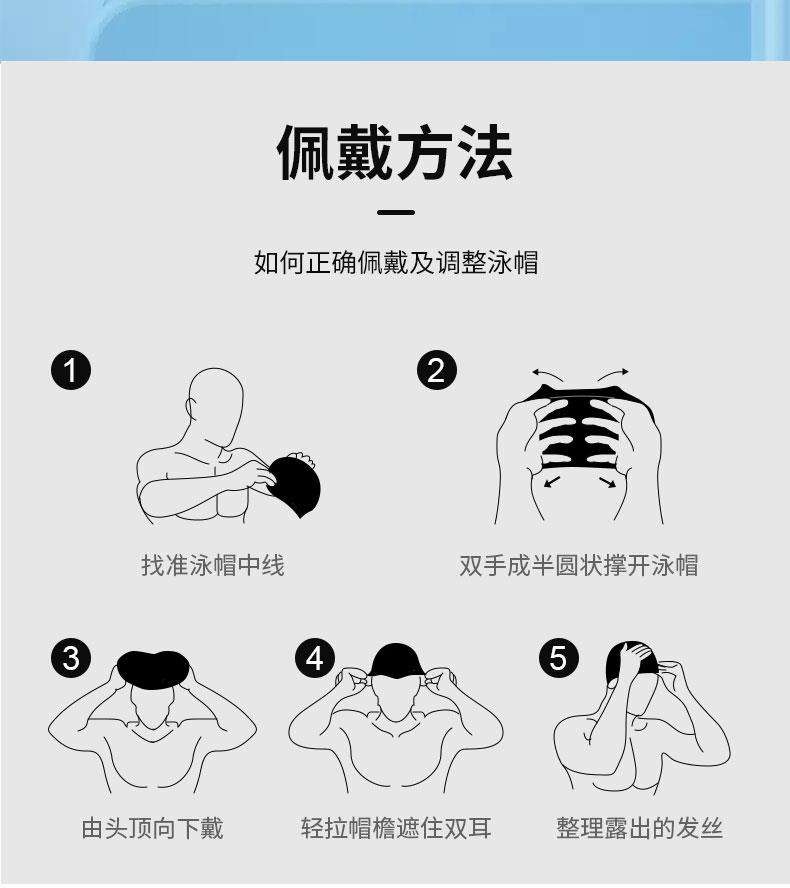 佩戴方法

如何正确佩戴及调整泳帽

1

找准泳帽中线

2

双手成半圆状撑开泳帽

3

由头顶向下戴

4

轻拉帽檐遮住双耳

5

整理露出的发丝