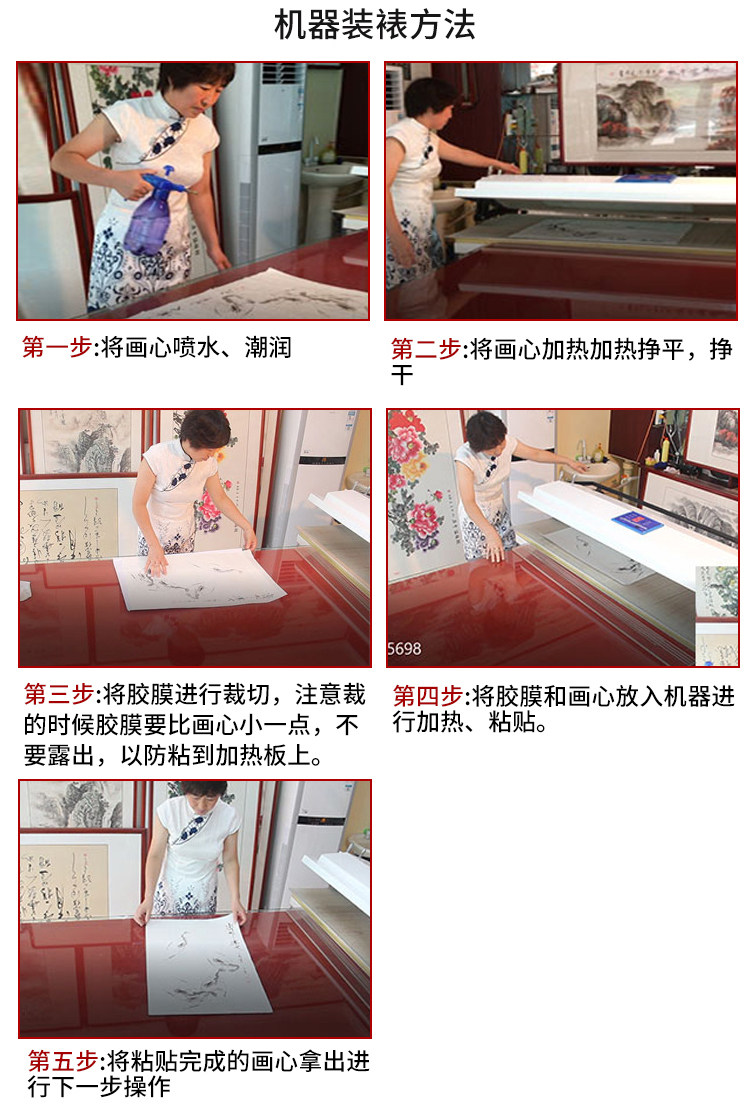 机器装裱方法

第一步:将画心喷水、潮润

第二步:将画心加热加热挣平，挣干

第三步:将胶膜进行裁切，注意裁的时候胶膜要比画心小一点，不要露出，以防粘到加热板上。

5698

第四步:将胶膜和画心放入机器进行加热、粘贴。

第五步:将粘贴完成的画心拿出进行下一步操作