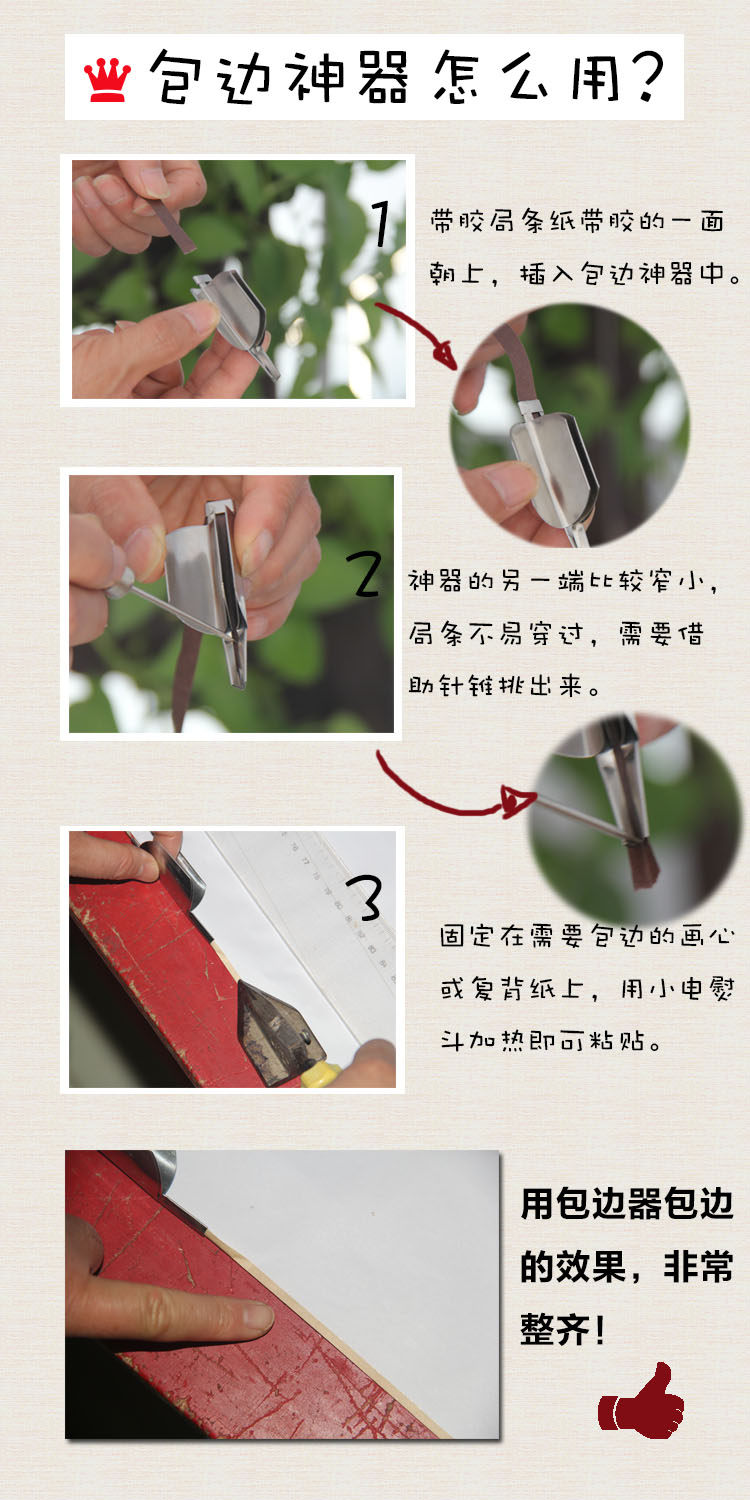 包边神器怎么用?

1

带胶局条纸带胶的一面朝上，插入包边神器中。

2

神器的另一端比较窄小，局条不易穿过，需要借助针锥挑出来。

3

固定在需要包边的画心或复背纸上，用小电熨斗加热即可粘贴。

用包边器包边的效果，非常整齐!