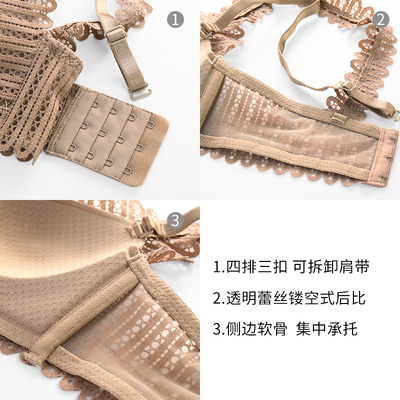 1

2

3

1.四排三扣 可拆卸肩带

2.透明蕾丝镂空式后比

3.侧边软骨 集中承托