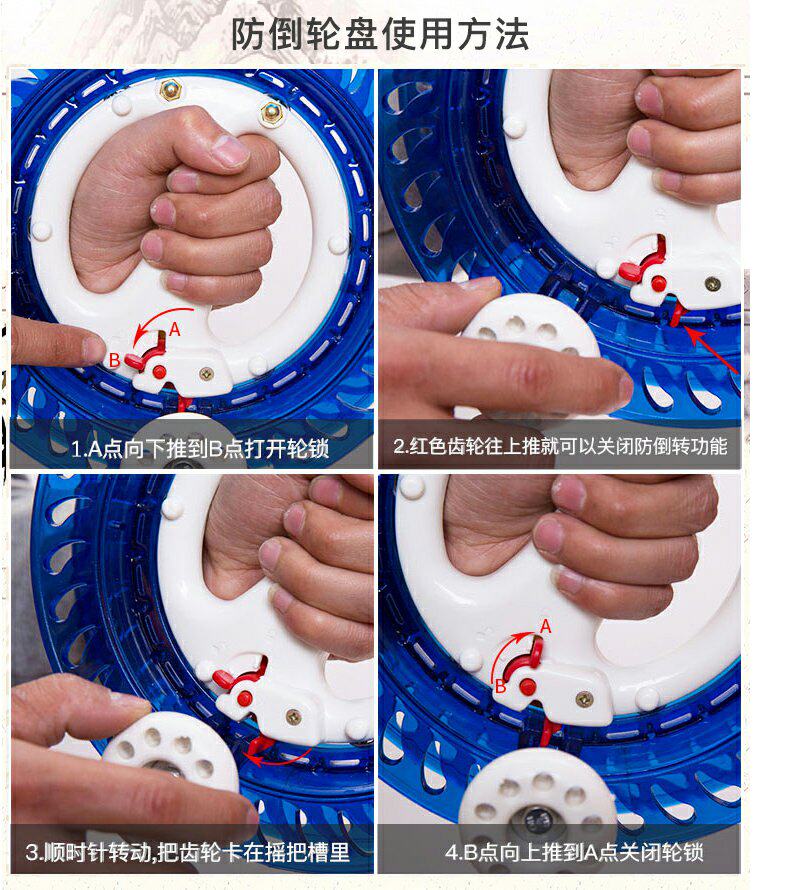 防倒轮盘使用方法

A
B
1.A点向下推到B点打开轮锁

2.红色齿轮往上推就可以关闭防倒转功能

3.顺时针转动,把齿轮卡在摇把槽里

A
B
4.B点向上推到A点关闭轮锁