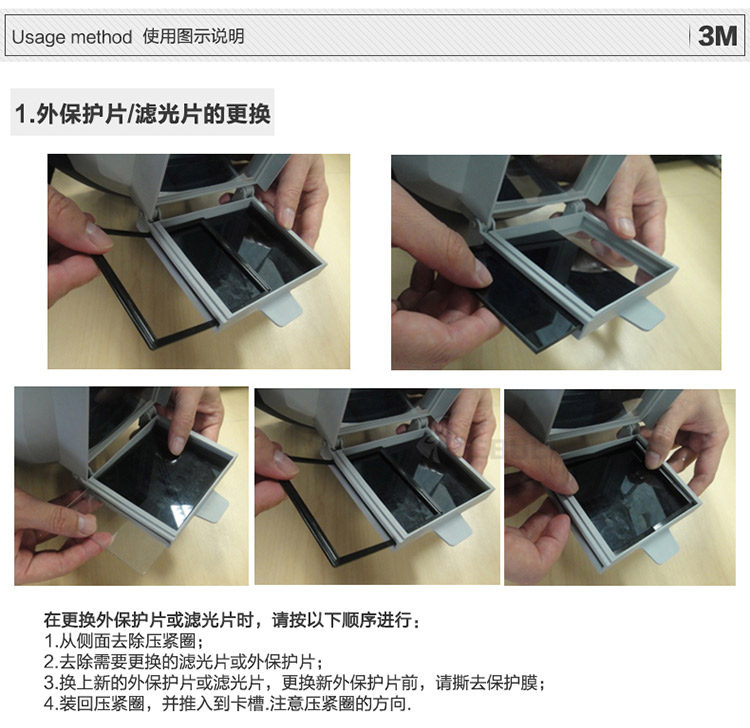 Usage method 使用图示说明

3M

1.外保护片/滤光片的更换

在更换外保护片或滤光片时，请按以下顺序进行：
1.从侧面去除压紧圈；
2.去除需要更换的滤光片或外保护片；
3.换上新的外保护片或滤光片，更换新外保护片前，请撕去保护膜；
4.装回压紧圈，并推入到卡槽.注意压紧圈的方向.