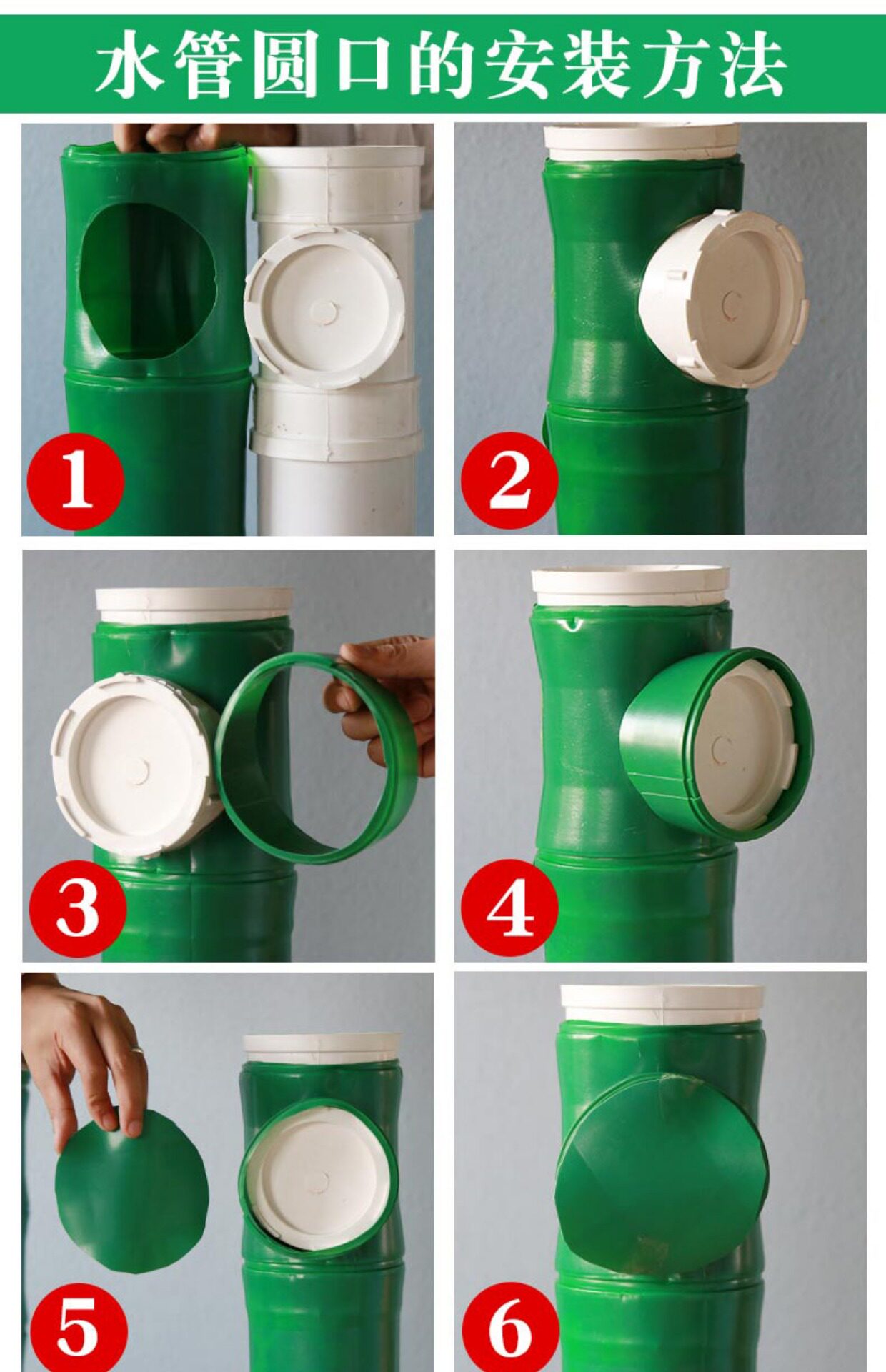 水管圆口的安装方法

1

2

3

4

5

6