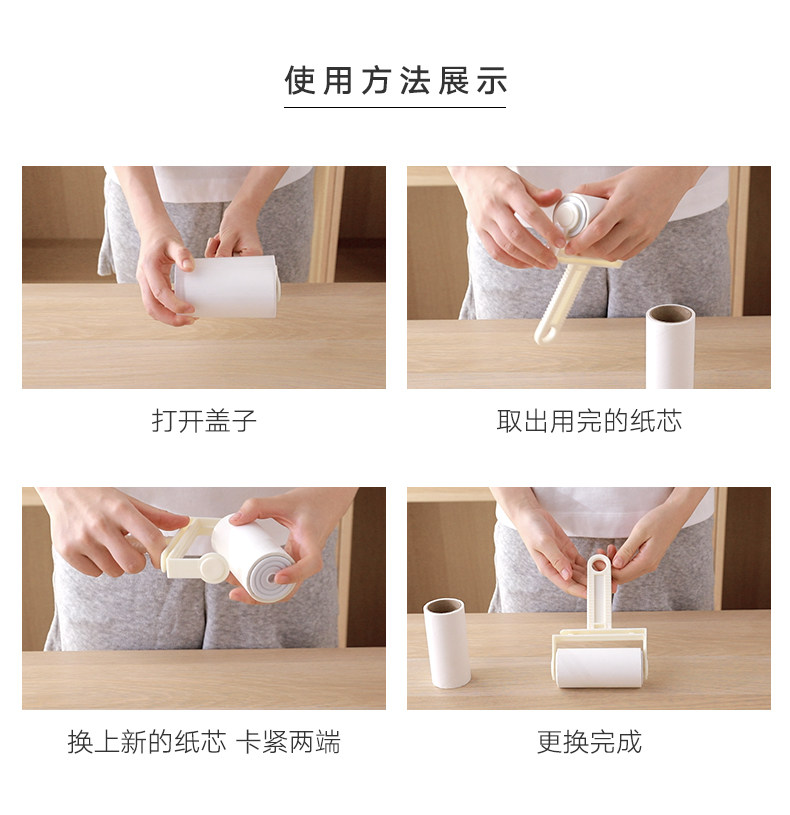 使用方法展示

打开盖子

取出用完的纸芯

换上新的纸芯 卡紧两端

更换完成