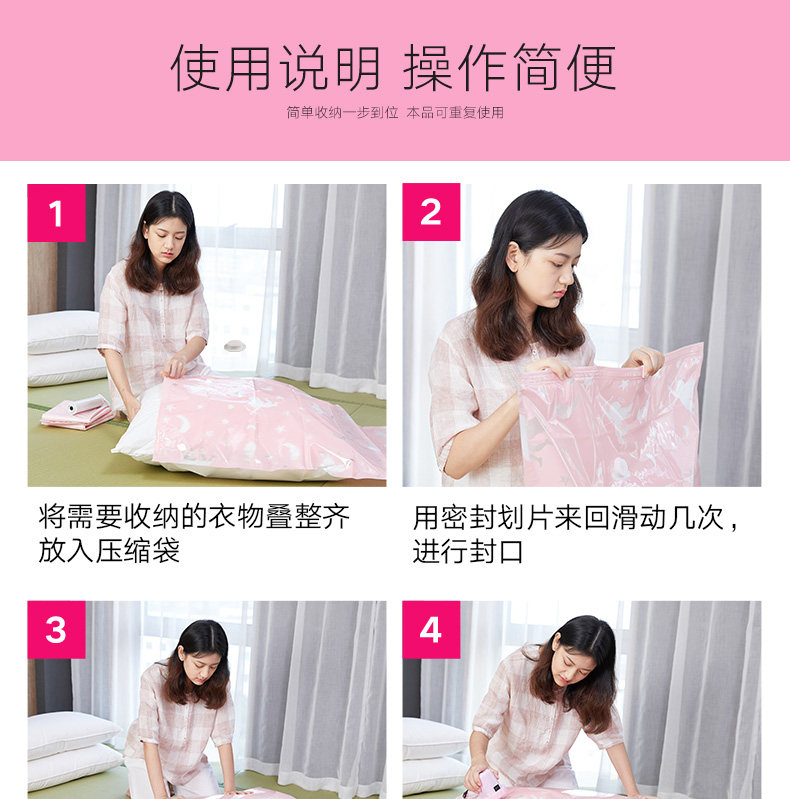 使用说明 操作简便

简单收纳一步到位 本品可重复使用

1

将需要收纳的衣物叠整齐放入压缩袋

2

用密封划片来回滑动几次，进行封口

3

4