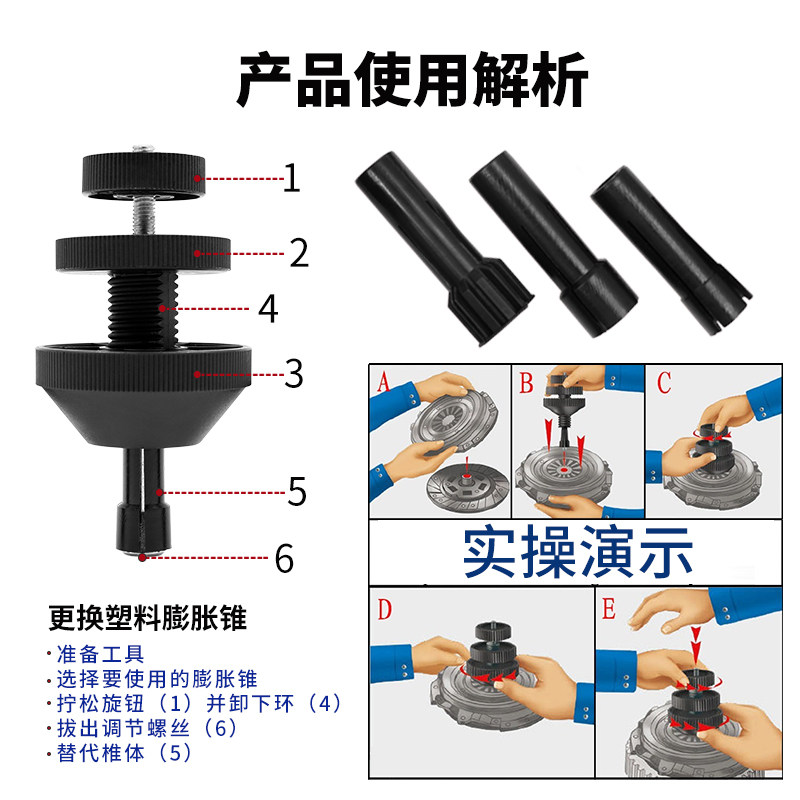 产品使用解析

1
2
4
3
5
6

更换塑料膨胀锥

· 准备工具
· 选择要使用的膨胀锥
· 拧松旋钮（1）并卸下环（4）
· 拔出调节螺丝（6）
· 替代椎体（5）

A
B
C

实操演示

D
E