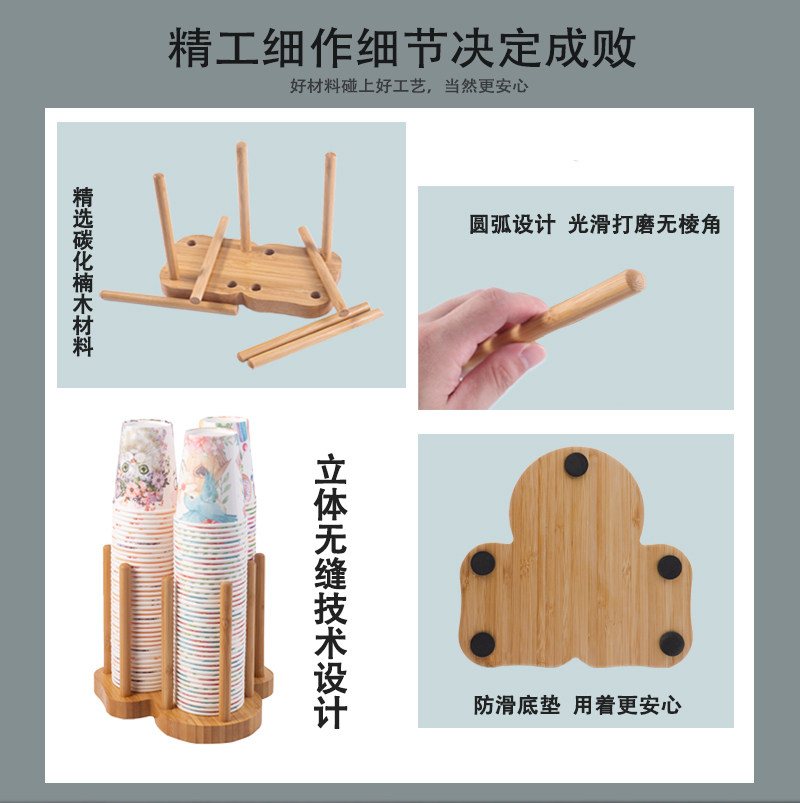 精工细作细节决定成败

好材料碰上好工艺，当然更安心

精选碳化楠木材料

圆弧设计 光滑打磨无棱角

立体无缝技术设计

防滑底垫 用着更安心