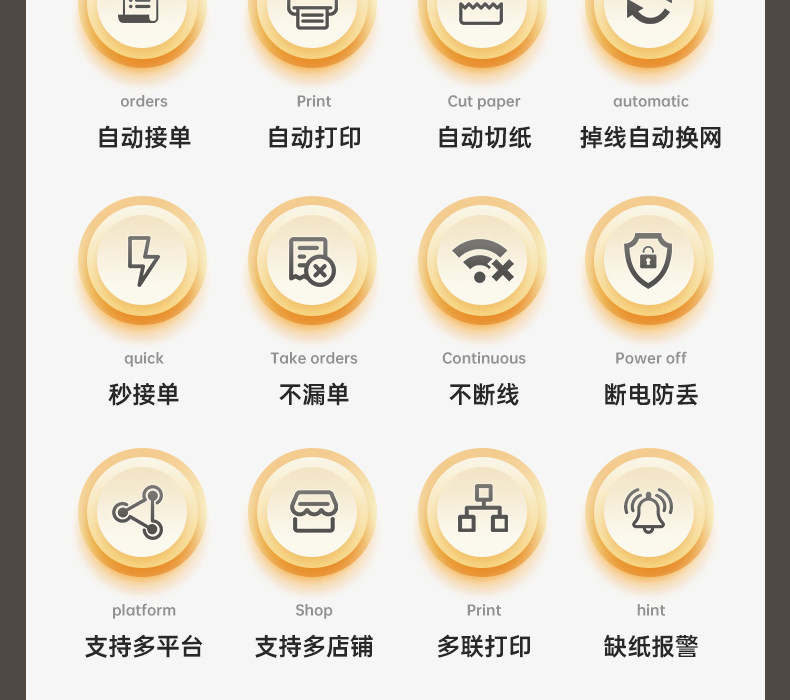 orders
自动接单

Print
自动打印

Cut paper
自动切纸

automatic
掉线自动换网

quick
秒接单

Take orders
不漏单

Continuous
不断线

Power off
断电防丢

platform
支持多平台

Shop
支持多店铺

Print
多联打印

hint
缺纸报警