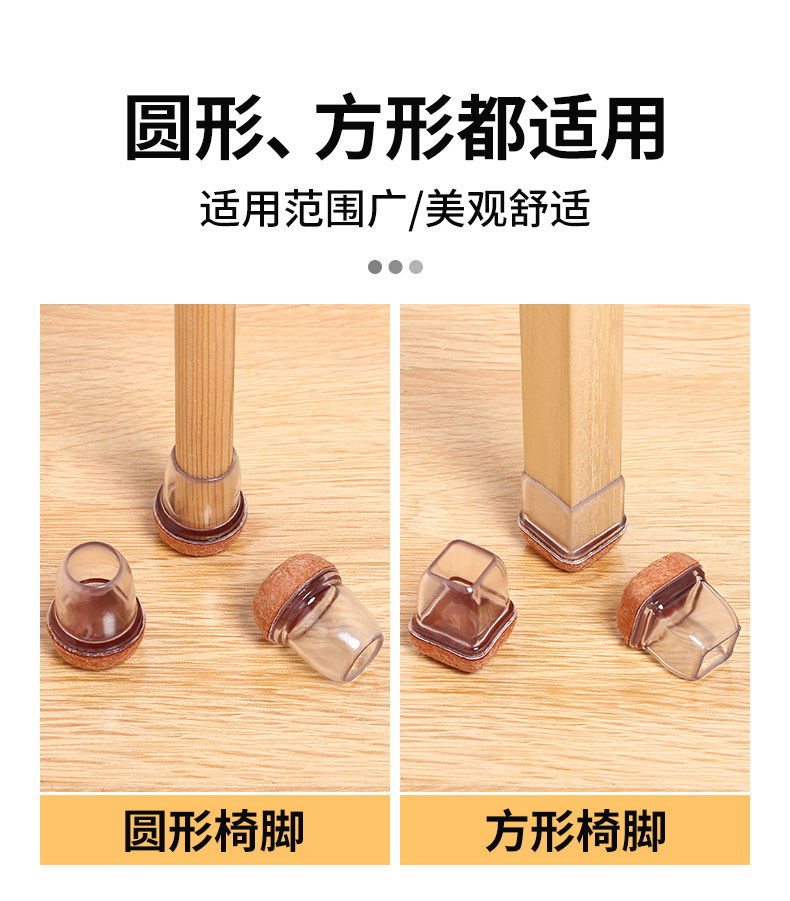 圆形、方形都适用

适用范围广/美观舒适

圆形椅脚

方形椅脚