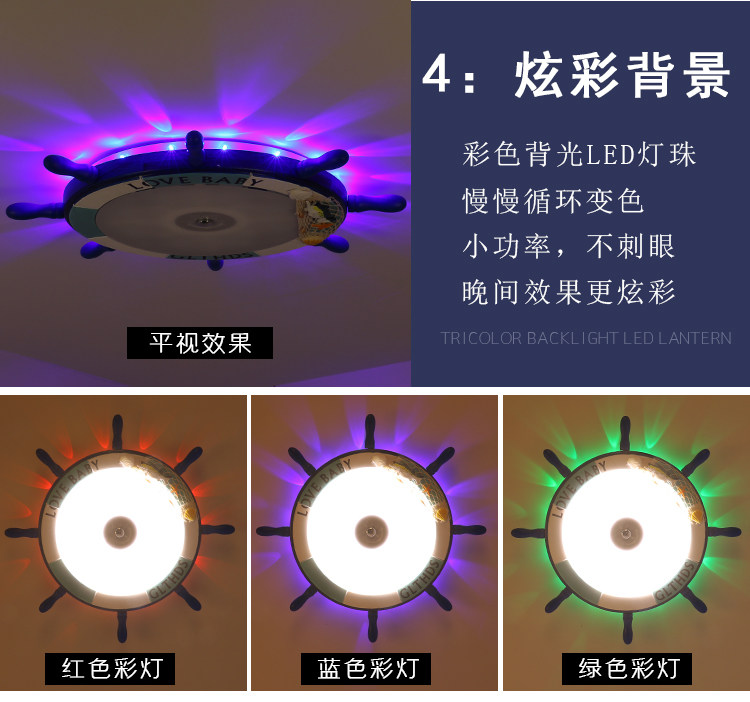 LOVE BABY

GLTHDS

平视效果

4：炫彩背景

彩色背光LED灯珠
慢慢循环变色
小功率，不刺眼
晚间效果更炫彩

TRICOLOR BACKLIGHT LED LANTERN

LOVE BABY
GLTHDS
红色彩灯

LOVE BABY
GLTHDS
蓝色彩灯

LOVE BABY
GLTHDS
绿色彩灯