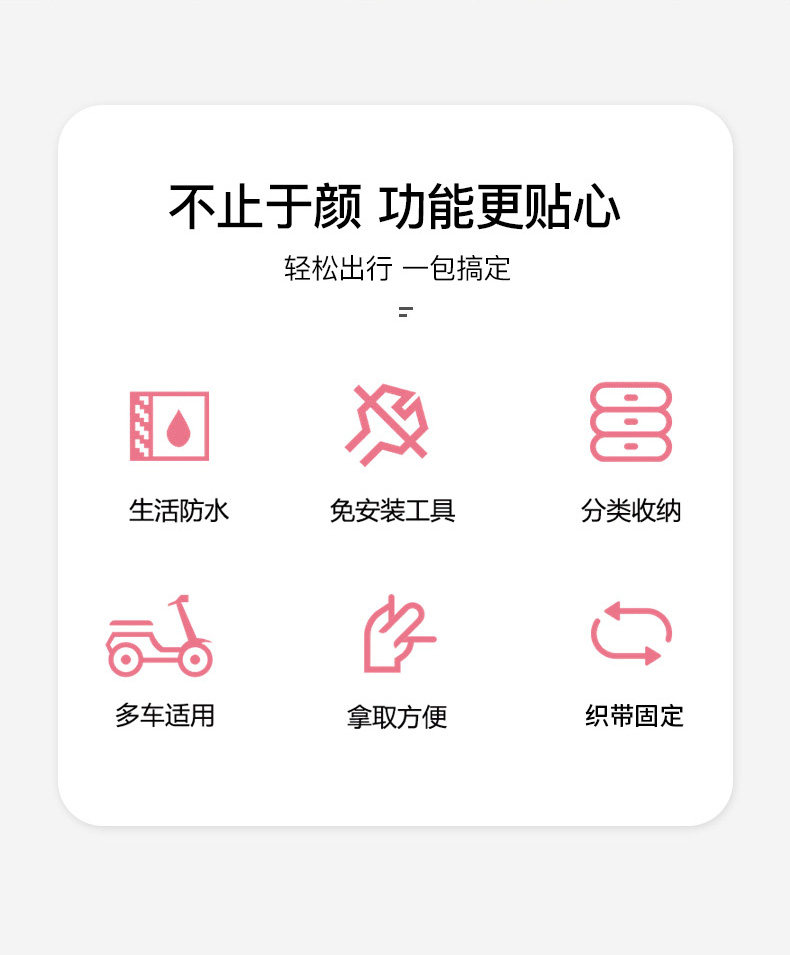 不止于颜 功能更贴心

轻松出行 一包搞定

生活防水

免安装工具

分类收纳

多车适用

拿取方便

织带固定