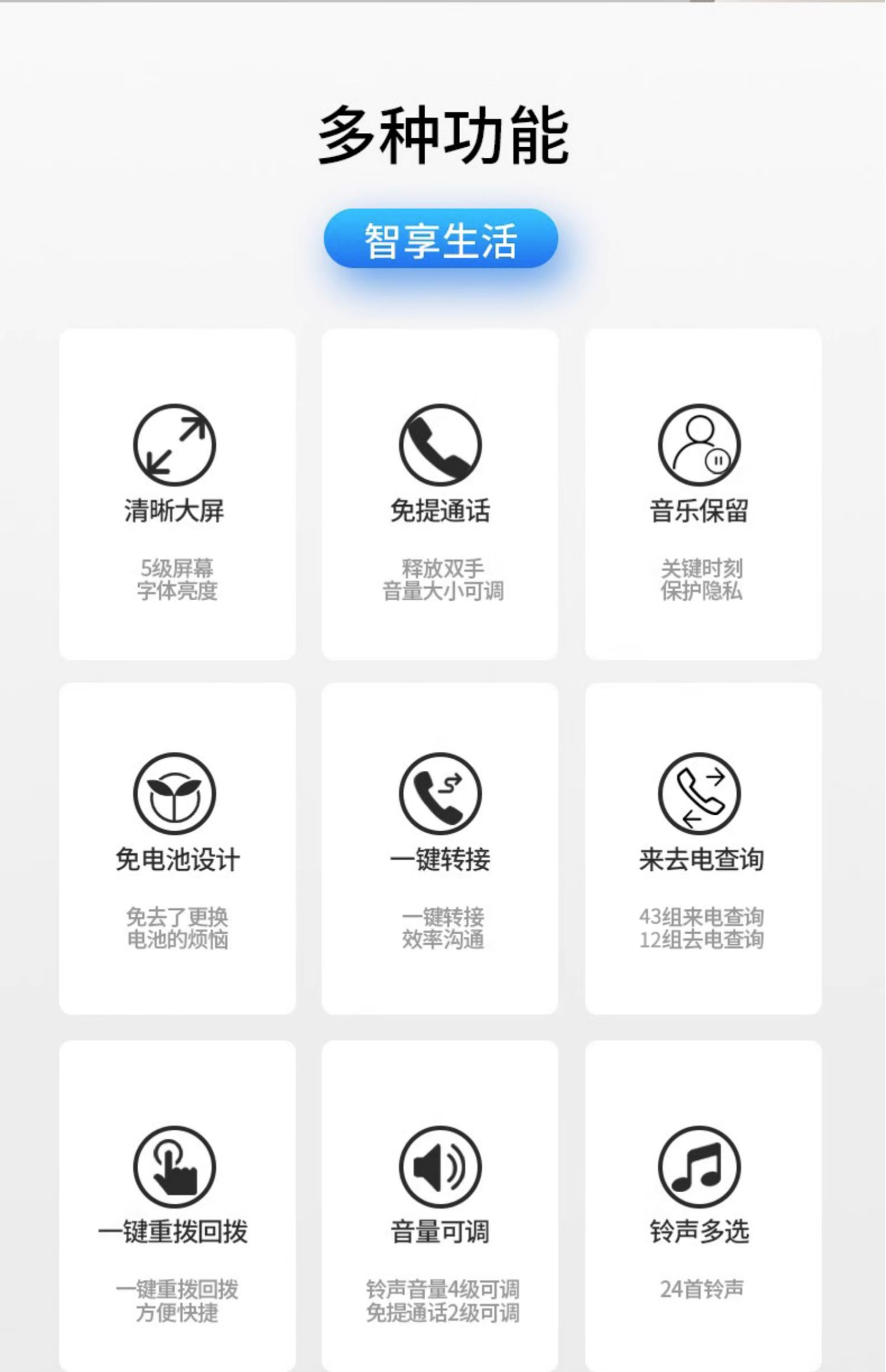 多种功能

智享生活

清晰大屏

5级屏幕
字体亮度

免提通话

释放双手
音量大小可调

音乐保留

关键时刻
保护隐私

免电池设计

免去了更换
电池的烦恼

一键转接

一键转接
效率沟通

来去电查询

43组来电查询
12组去电查询

一键重拨回拨

一键重拨回拨
方便快捷

音量可调

铃声音量4级可调
免提通话2级可调

铃声多选

24首铃声