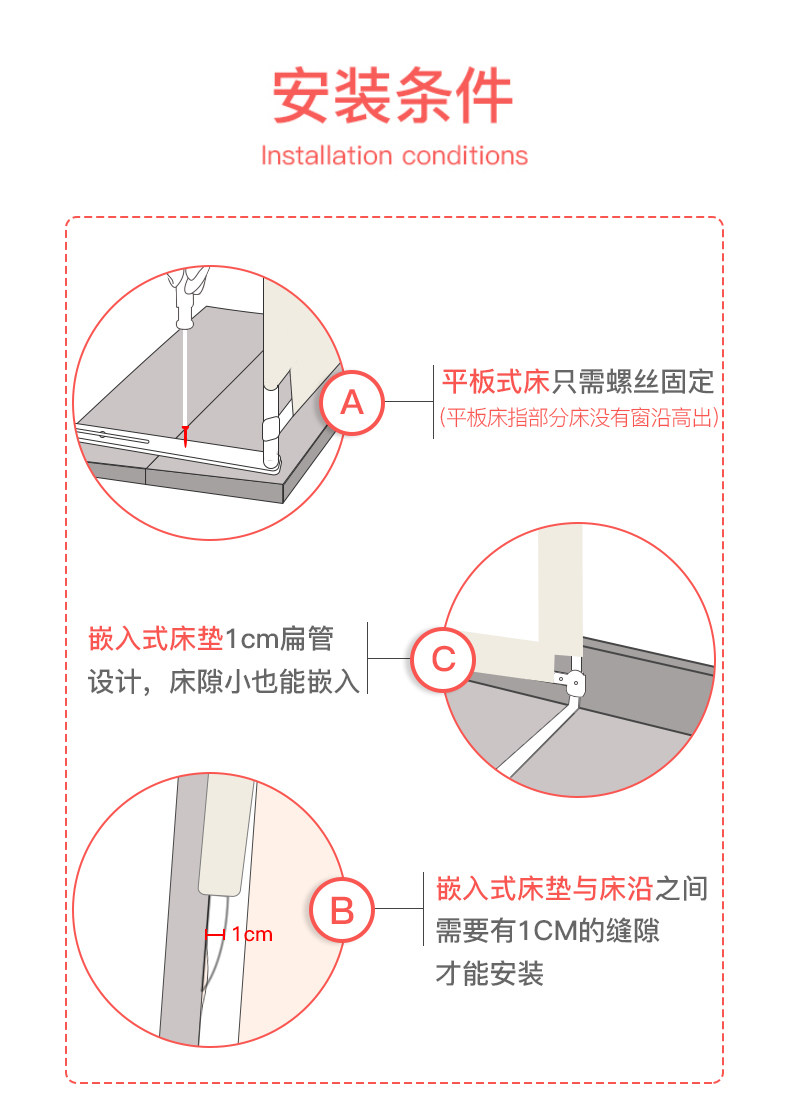 安装条件

Installation conditions

A

平板式床只需螺丝固定
(平板床指部分床没有窗沿高出)

嵌入式床垫1cm扁管设计，床隙小也能嵌入

C

1cm

B

嵌入式床垫与床沿之间需要有1CM的缝隙才能安装